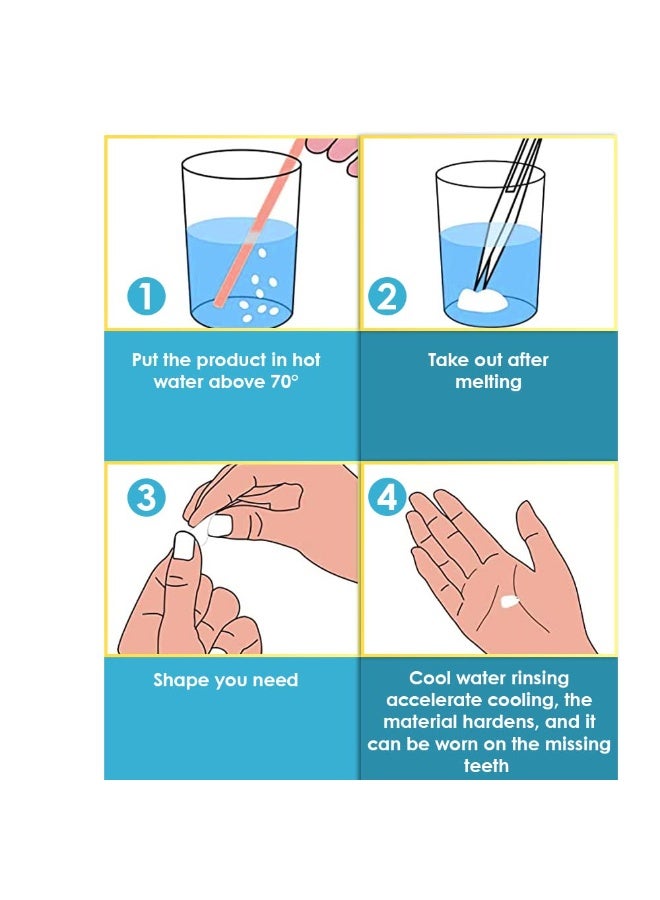 1

Put the product in hot water above 70°

2

Take out after melting

3

Shape you need

4

Cool water rinsing accelerate cooling, the material hardens, and it can be worn on the missing teeth