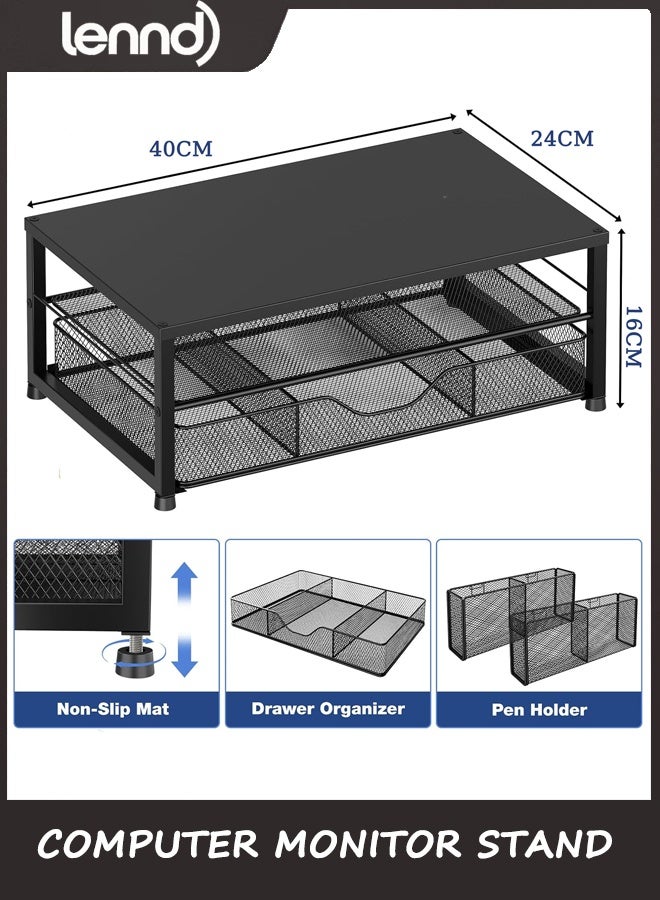 lennd

40CM

24CM

16CM

Non-Slip Mat

Drawer Organizer

Pen Holder

COMPUTER MONITOR STAND