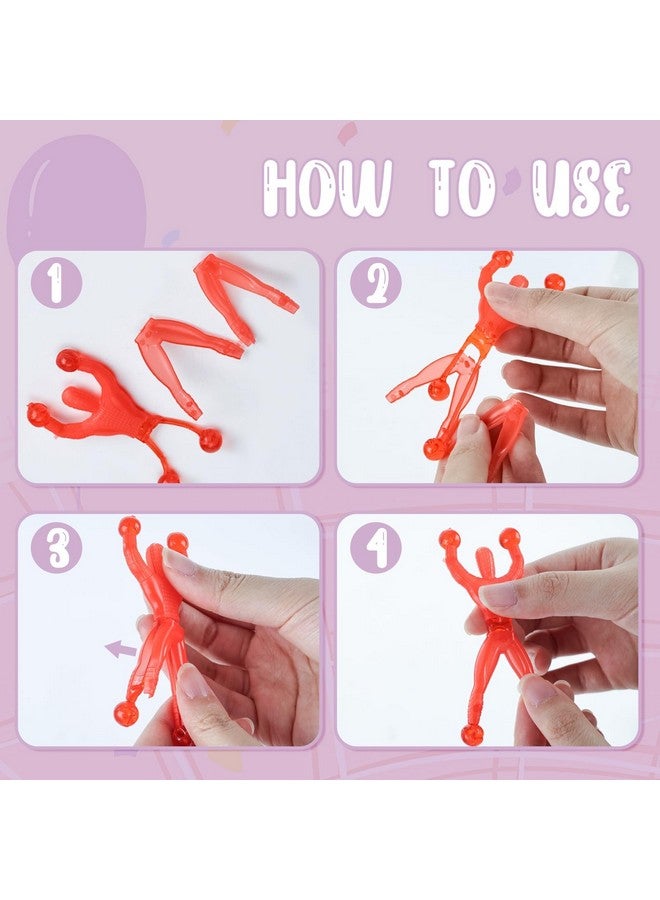 HOW TO USE

1

2

3

4