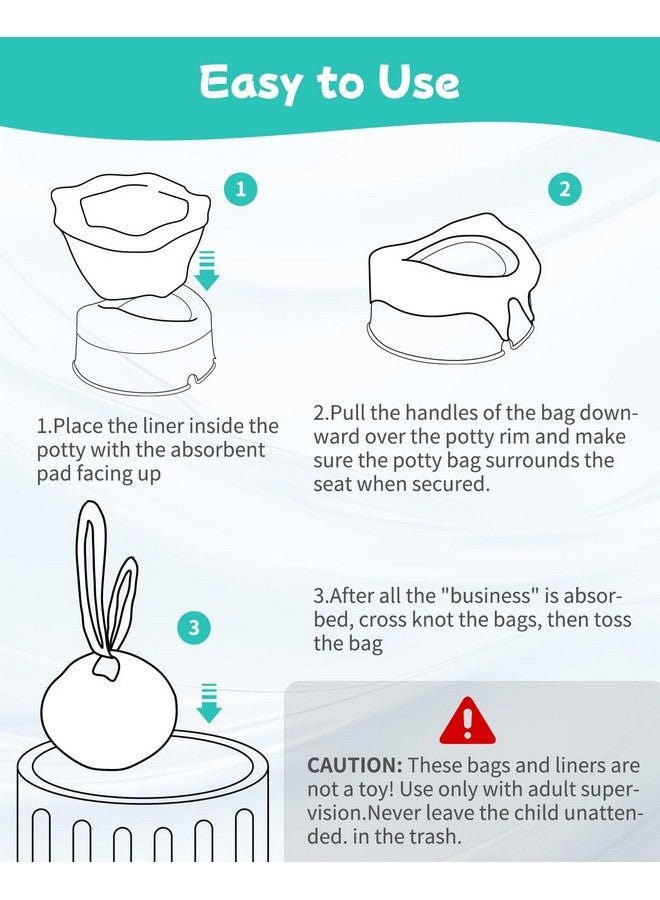 Easy to Use

1

2

1.Place the liner inside the potty with the absorbent pad facing up

2.Pull the handles of the bag downward over the potty rim and make sure the potty bag surrounds the seat when secured.

3

3.After all the "business" is absorbed, cross knot the bags, then toss the bag

CAUTION: These bags and liners are not a toy! Use only with adult supervision.Never leave the child unattended. in the trash.