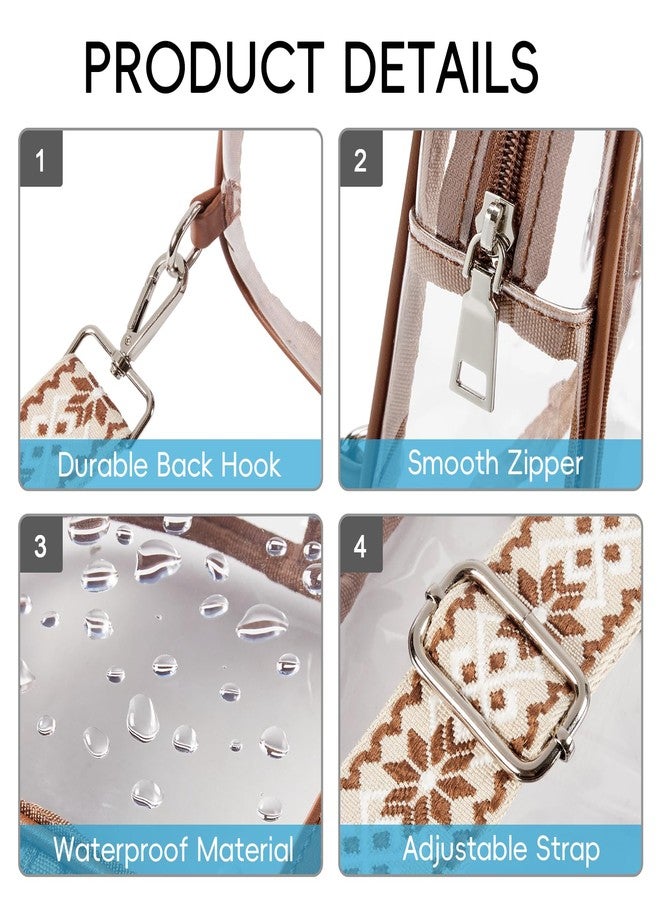 PRODUCT DETAILS

1

Durable Back Hook

2

Smooth Zipper

3

Waterproof Material

4

Adjustable Strap