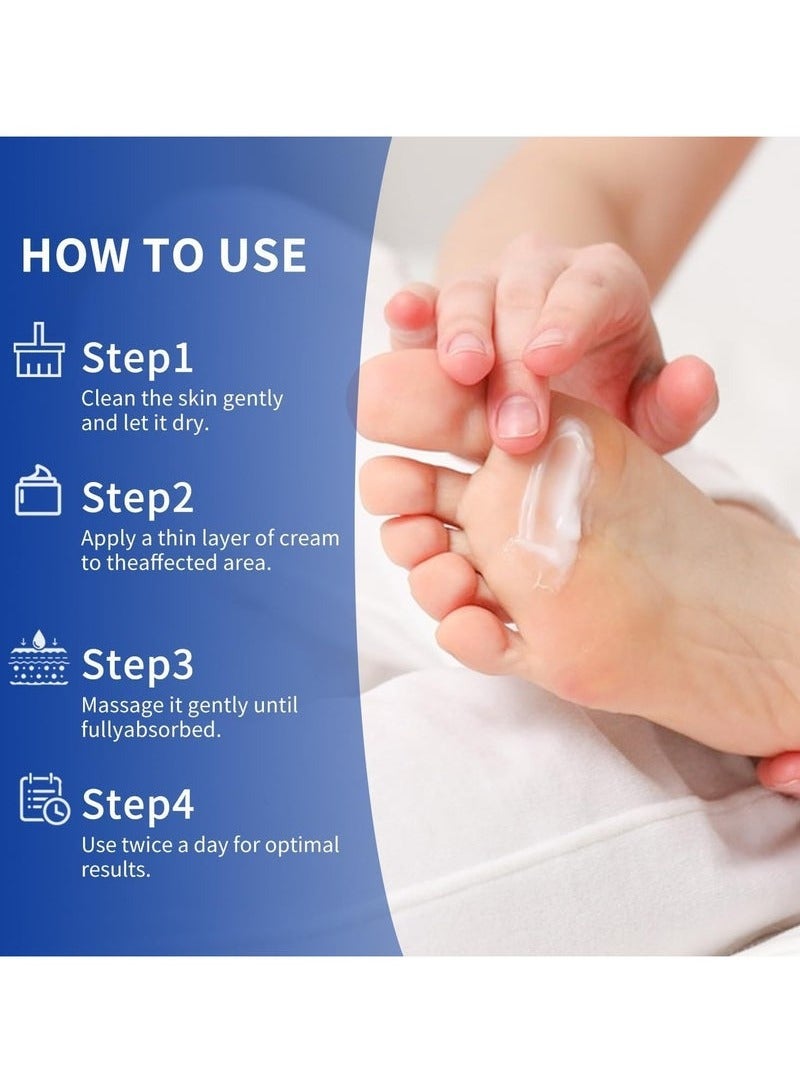 HOW TO USE

Step1
Clean the skin gently and let it dry.

Step2
Apply a thin layer of cream to theaffected area.

Step3
Massage it gently until fullyabsorbed.

Step4
Use twice a day for optimal results.