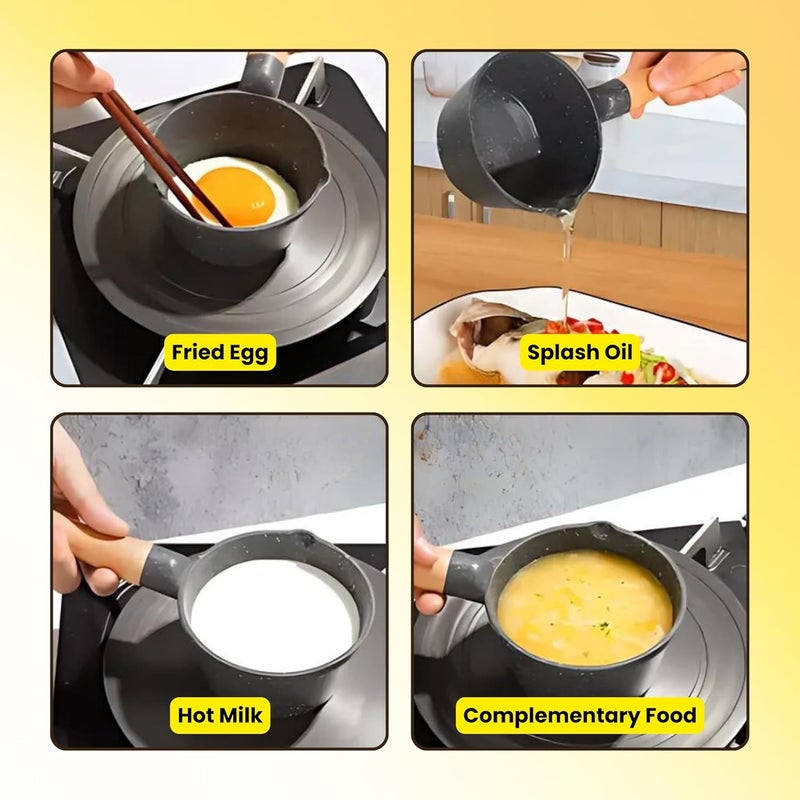 Fried Egg

Splash Oil

Hot Milk

Complementary Food