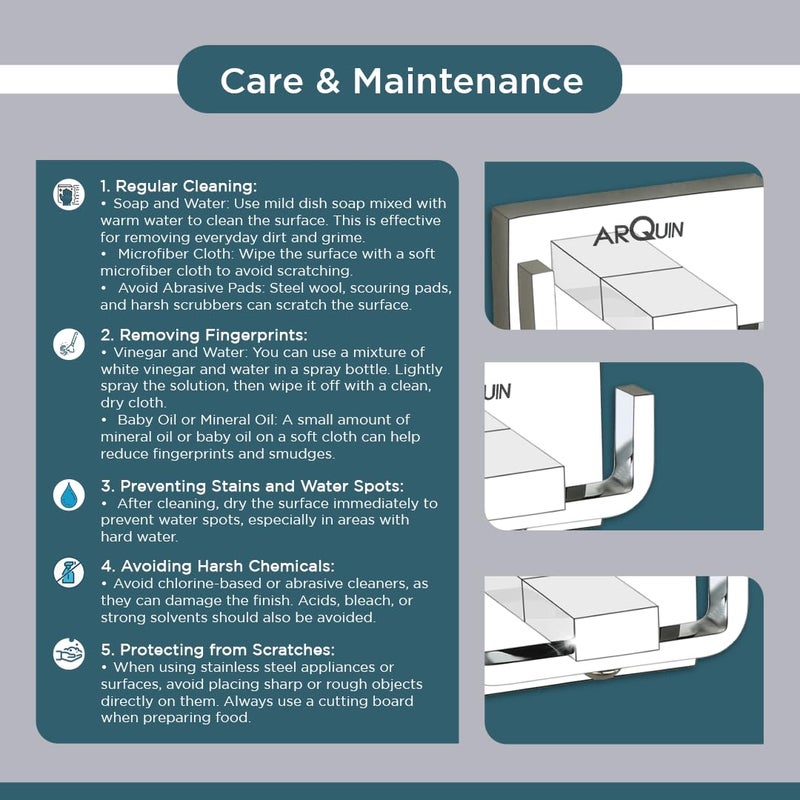 Care & Maintenance

1. Regular Cleaning:
• Soap and Water: Use mild dish soap mixed with warm water to clean the surface. This is effective for removing everyday dirt and grime.
• Microfiber Cloth: Wipe the surface with a soft microfiber cloth to avoid scratching.
• Avoid Abrasive Pads: Steel wool, scouring pads, and harsh scrubbers can scratch the surface.

2. Removing Fingerprints:
• Vinegar and Water: You can use a mixture of white vinegar and water in a spray bottle. Lightly spray the solution, then wipe it off with a clean, dry cloth.
• Baby Oil or Mineral Oil: A small amount of mineral oil or baby oil on a soft cloth can help reduce fingerprints and smudges.

3. Preventing Stains and Water Spots:
• After cleaning, dry the surface immediately to prevent water spots, especially in areas with hard water.

4. Avoiding Harsh Chemicals:
• Avoid chlorine-based or abrasive cleaners, as they can damage the finish. Acids, bleach, or strong solvents should also be avoided.

5. Protecting from Scratches:
• When using stainless steel appliances or surfaces, avoid placing sharp or rough objects directly on them. Always use a cutting board when preparing food.

ARQUIN

UIN