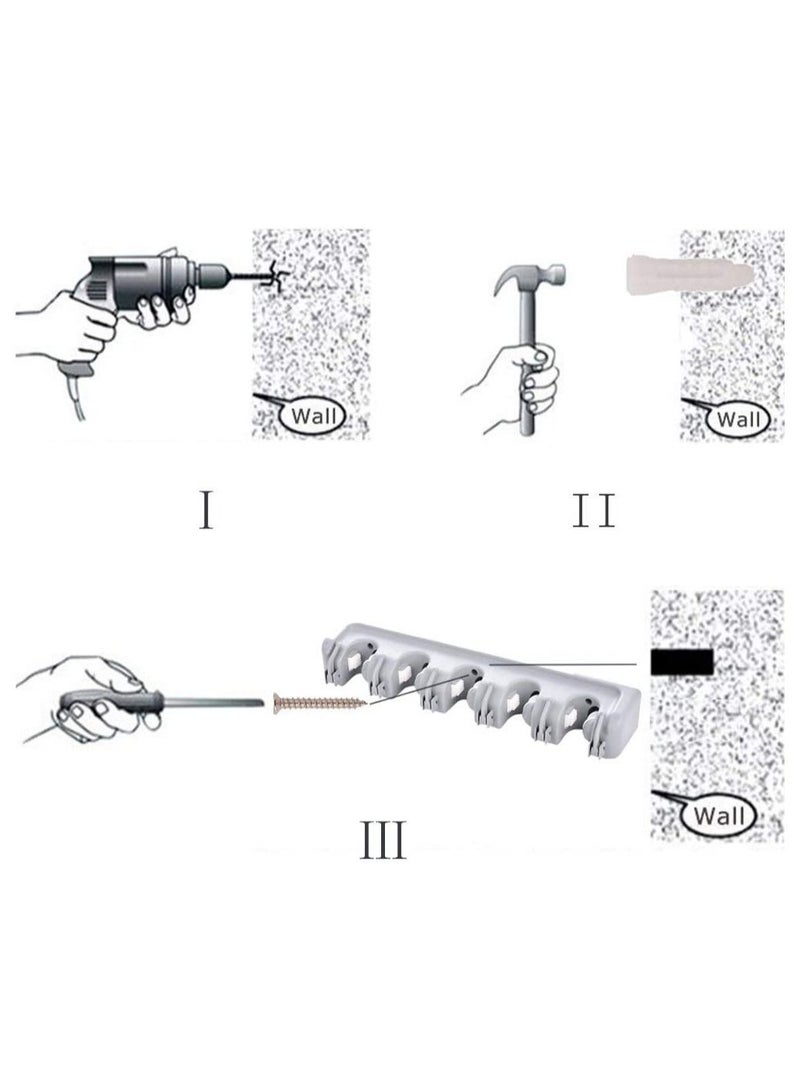 Wall

I

Wall

II

Wall

III