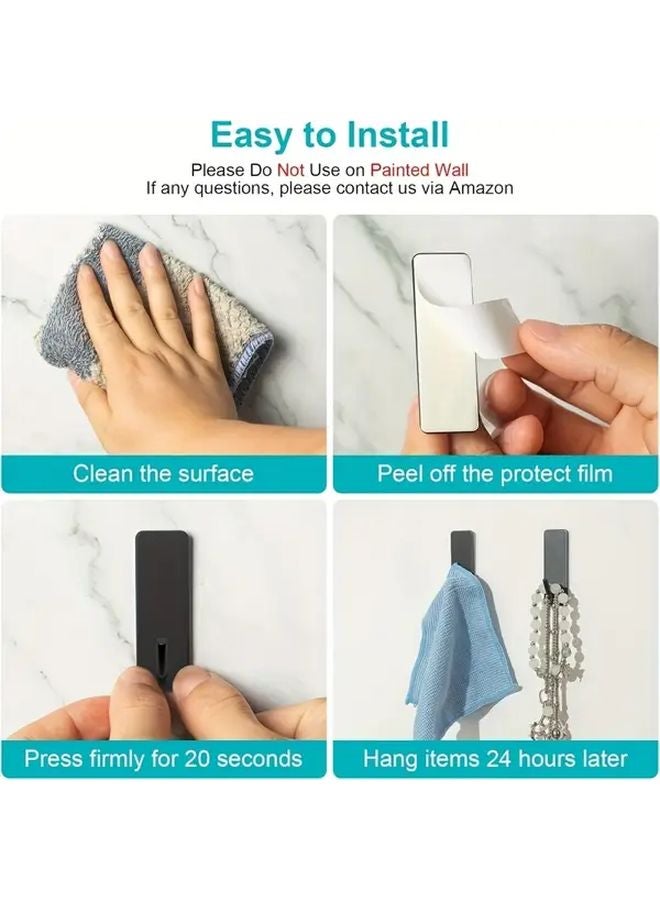 Easy to Install

Please Do Not Use on Painted Wall
If any questions, please contact us via Amazon

Clean the surface

Peel off the protect film

Press firmly for 20 seconds

Hang items 24 hours later