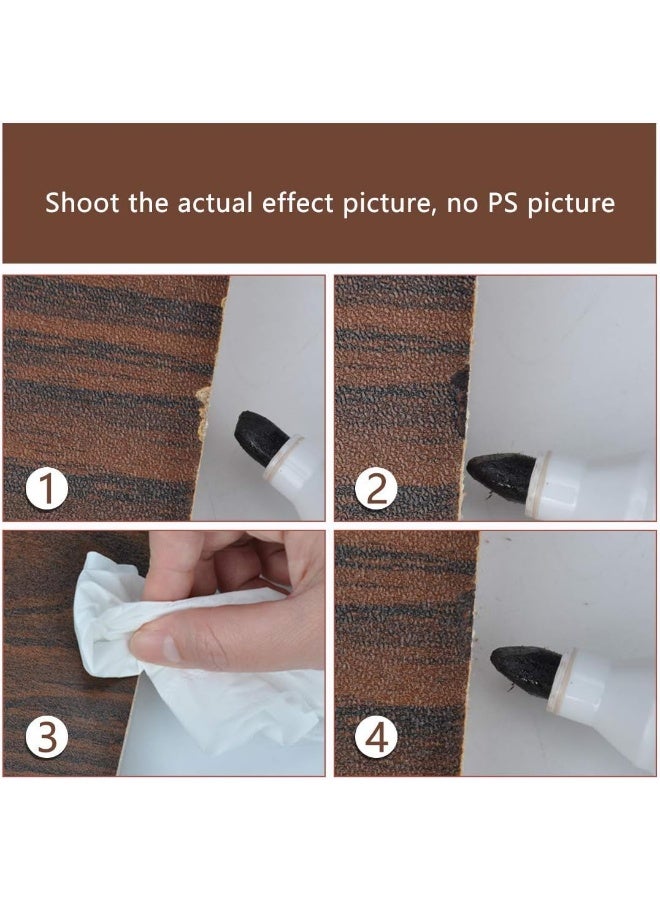 Shoot the actual effect picture, no PS picture

1

2

3

4