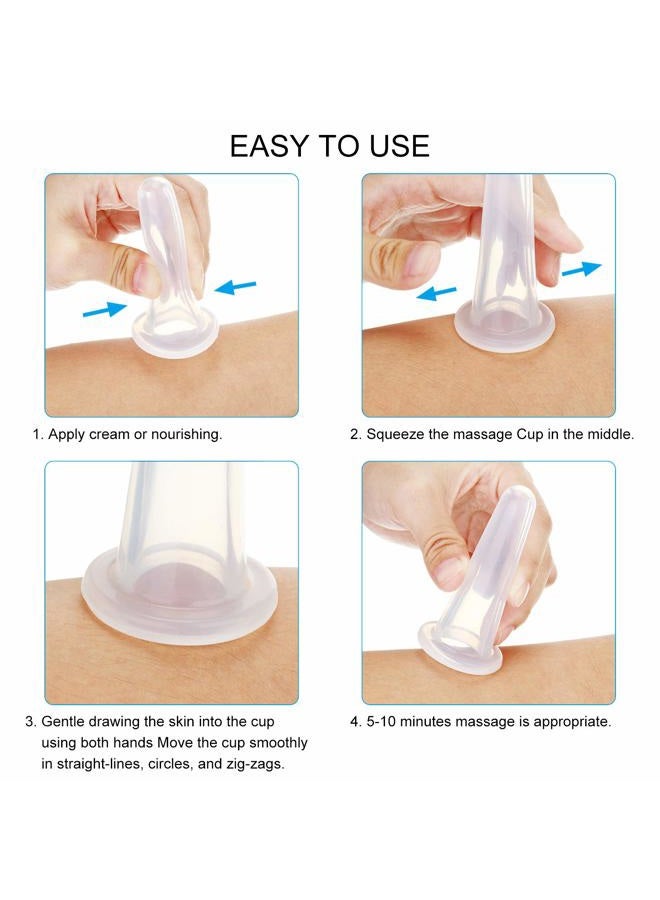 EASY TO USE

1. Apply cream or nourishing.

2. Squeeze the massage Cup in the middle.

3. Gentle drawing the skin into the cup using both hands Move the cup smoothly in straight-lines, circles, and zig-zags.

4. 5-10 minutes massage is appropriate.