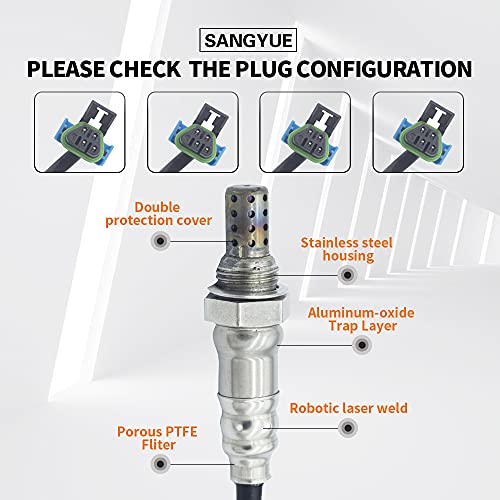 SANGYUE

PLEASE CHECK THE PLUG CONFIGURATION

Double protection cover

Stainless steel housing

Aluminum-oxide Trap Layer

Robotic laser weld

Porous PTFE Fliter