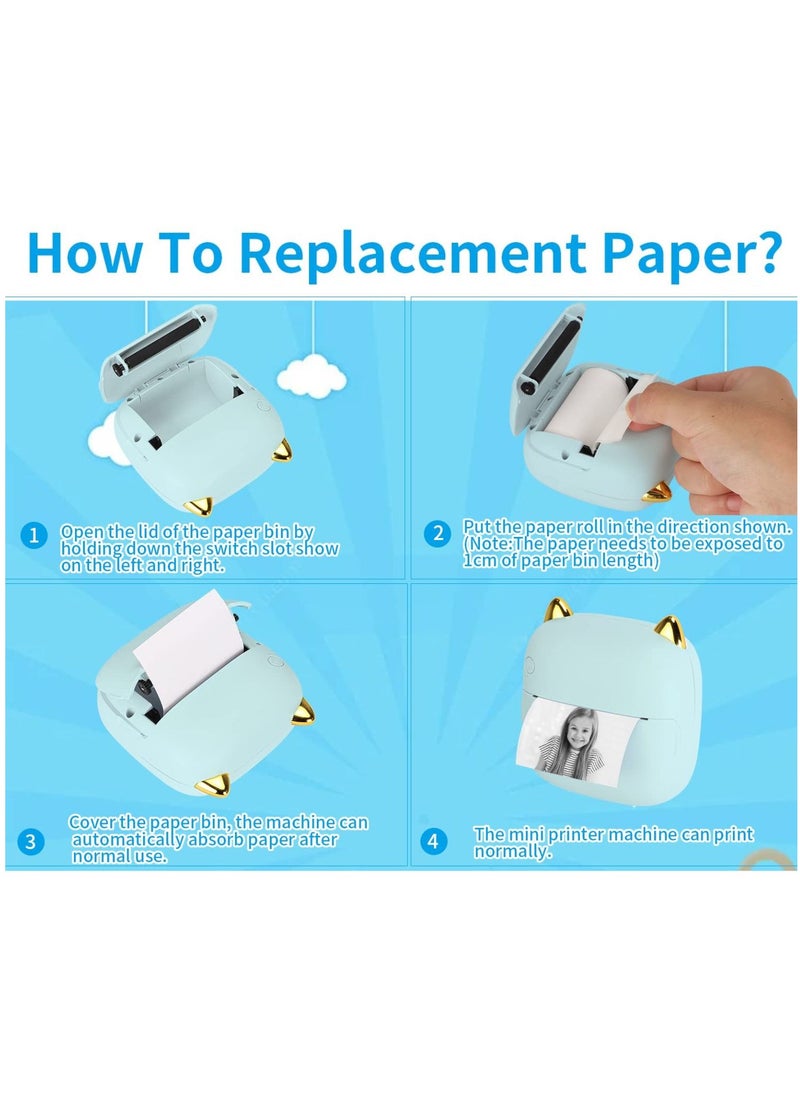 How To Replacement Paper?

1 Open the lid of the paper bin by holding down the switch slot show on the left and right.

2 Put the paper roll in the direction shown. (Note:The paper needs to be exposed to 1cm of paper bin length)

3 Cover the paper bin, the machine can automatically absorb paper after normal use.

4 The mini printer machine can print normally.