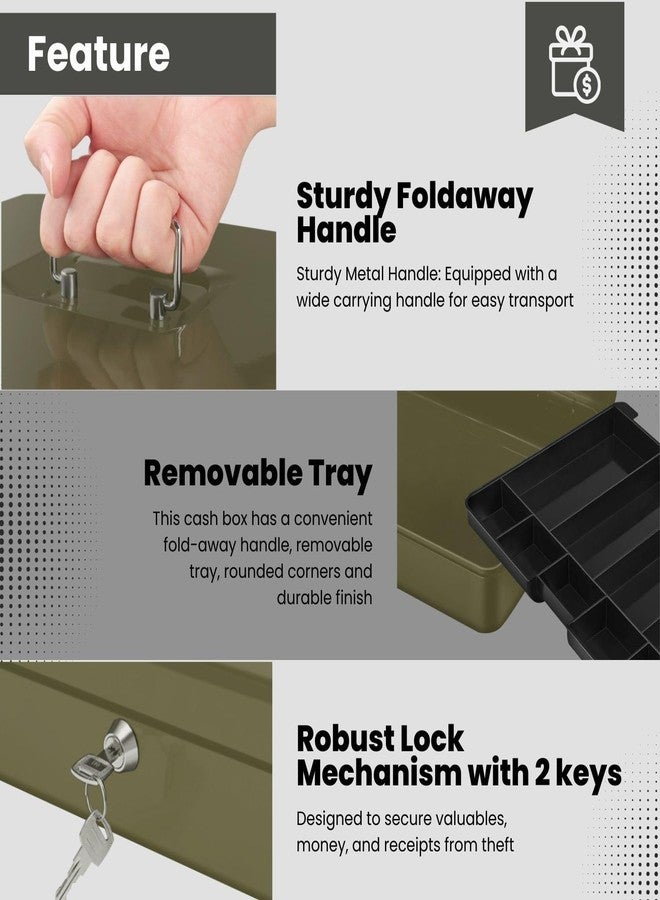 Feature

Sturdy Foldaway Handle

Sturdy Metal Handle: Equipped with a wide carrying handle for easy transport

Removable Tray

This cash box has a convenient fold-away handle, removable tray, rounded corners and durable finish

Robust Lock Mechanism with 2 keys

Designed to secure valuables, money, and receipts from theft