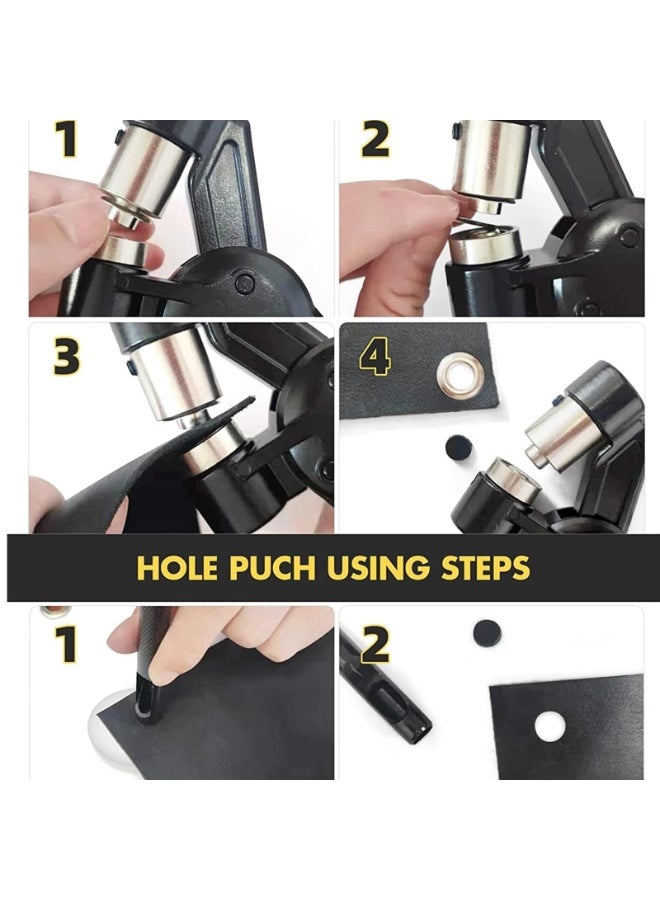 1

2

3

4

HOLE PUCH USING STEPS

1

2