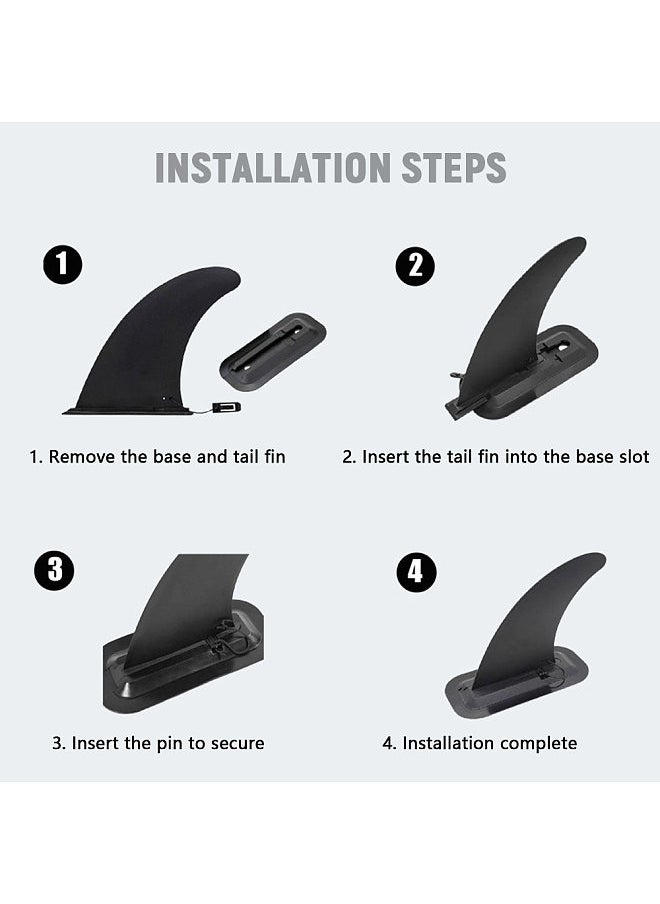 INSTALLATION STEPS

1

1. Remove the base and tail fin

2

2. Insert the tail fin into the base slot

3

3. Insert the pin to secure

4

4. Installation complete