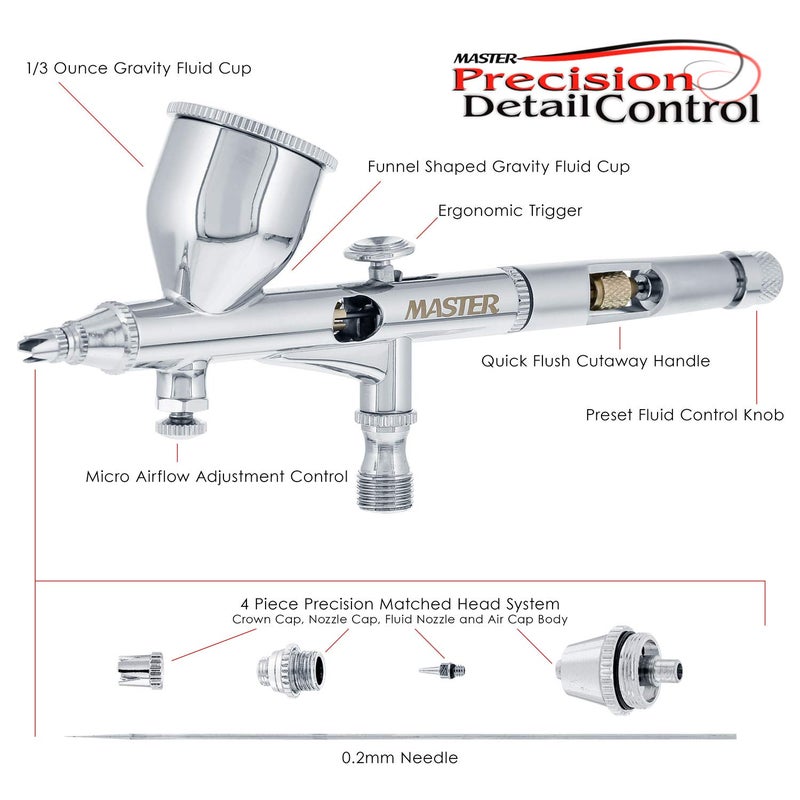 1/3 Ounce Gravity Fluid Cup

MASTER
Precision
Detail Control

Funnel Shaped Gravity Fluid Cup

Ergonomic Trigger

MASTER

Quick Flush Cutaway Handle

Preset Fluid Control Knob

Micro Airflow Adjustment Control

4 Piece Precision Matched Head System
Crown Cap, Nozzle Cap, Fluid Nozzle and Air Cap Body

0.2mm Needle