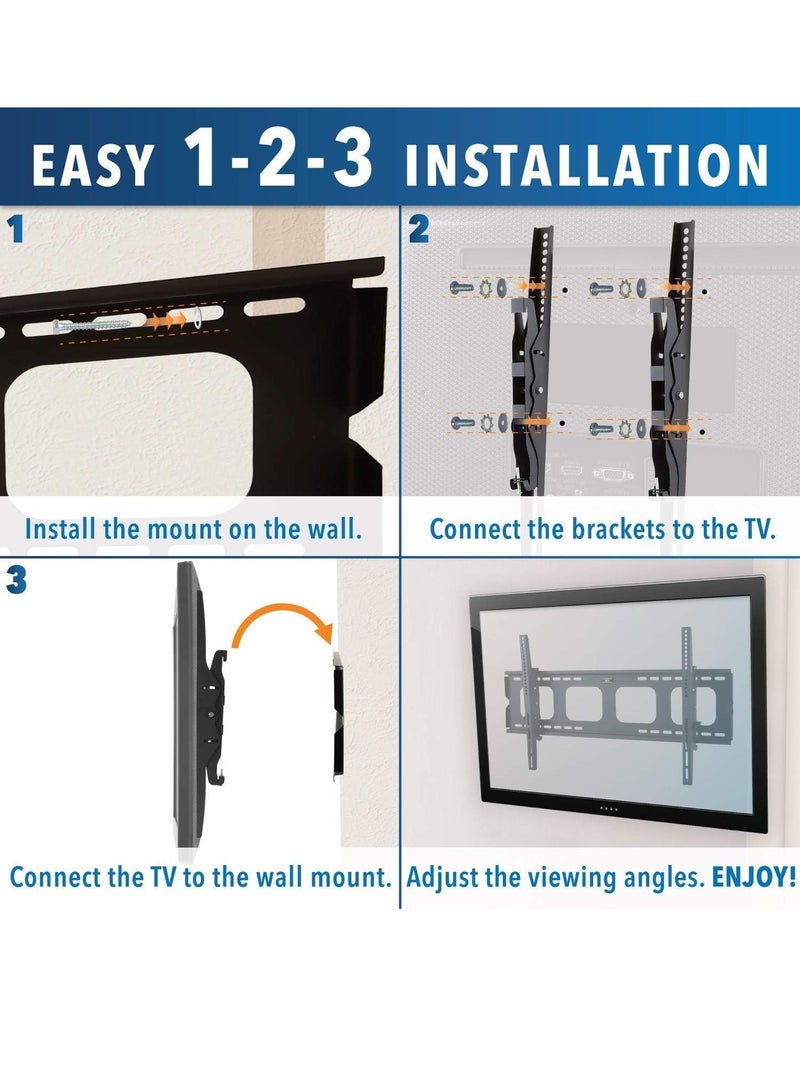 EASY 1-2-3 INSTALLATION

1

Install the mount on the wall.

2

Connect the brackets to the TV.

3

Connect the TV to the wall mount.

Adjust the viewing angles. ENJOY!