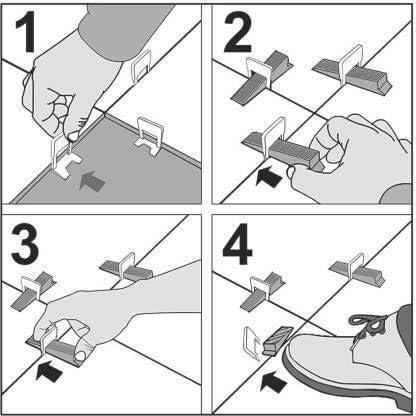 1

2

3

4