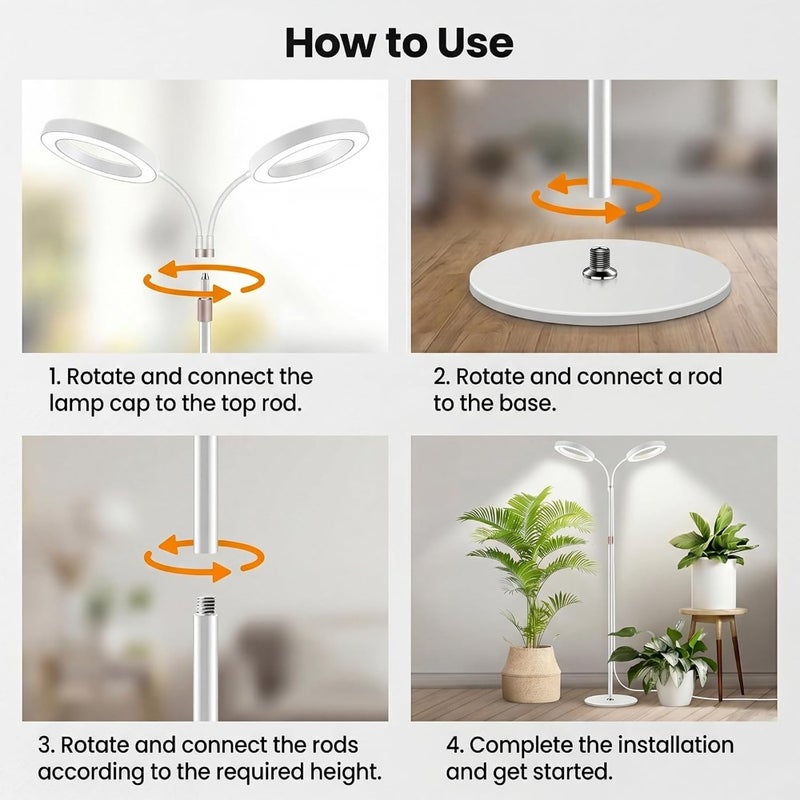 How to Use

1. Rotate and connect the lamp cap to the top rod.

2. Rotate and connect a rod to the base.

3. Rotate and connect the rods according to the required height.

4. Complete the installation and get started.