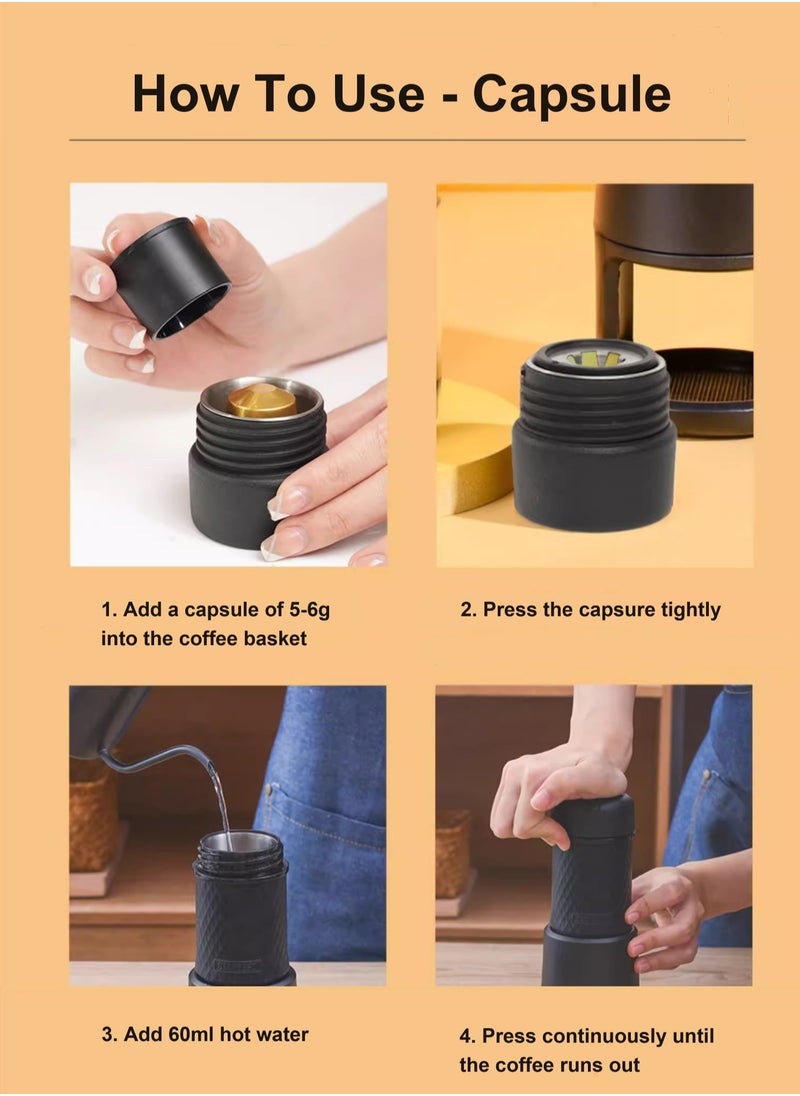 How To Use - Capsule

1. Add a capsule of 5-6g into the coffee basket

2. Press the capsure tightly

3. Add 60ml hot water

4. Press continuously until the coffee runs out