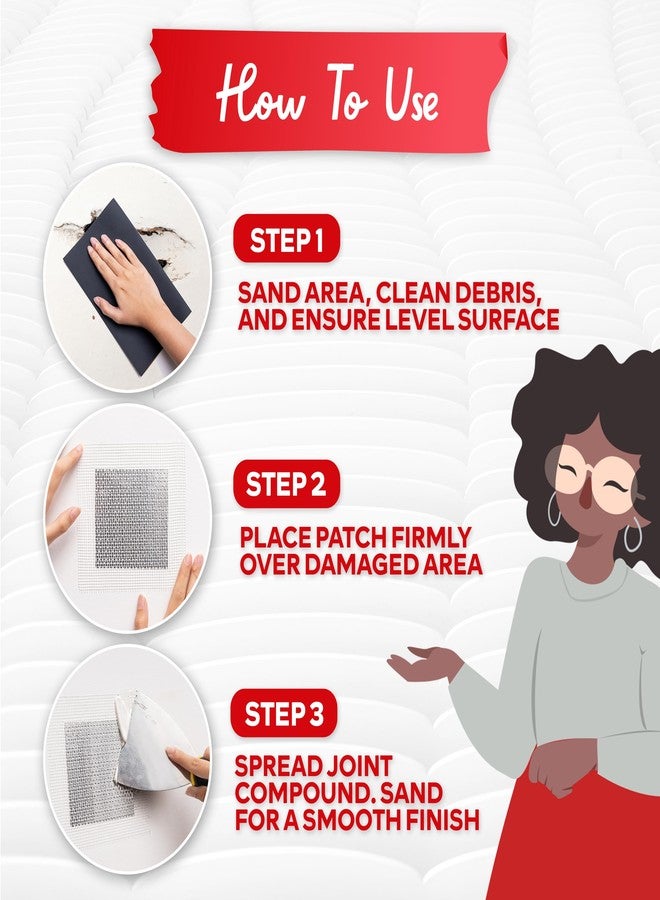 How To Use

STEP 1

SAND AREA, CLEAN DEBRIS, AND ENSURE LEVEL SURFACE

STEP 2

PLACE PATCH FIRMLY OVER DAMAGED AREA

STEP 3

SPREAD JOINT COMPOUND. SAND FOR A SMOOTH FINISH