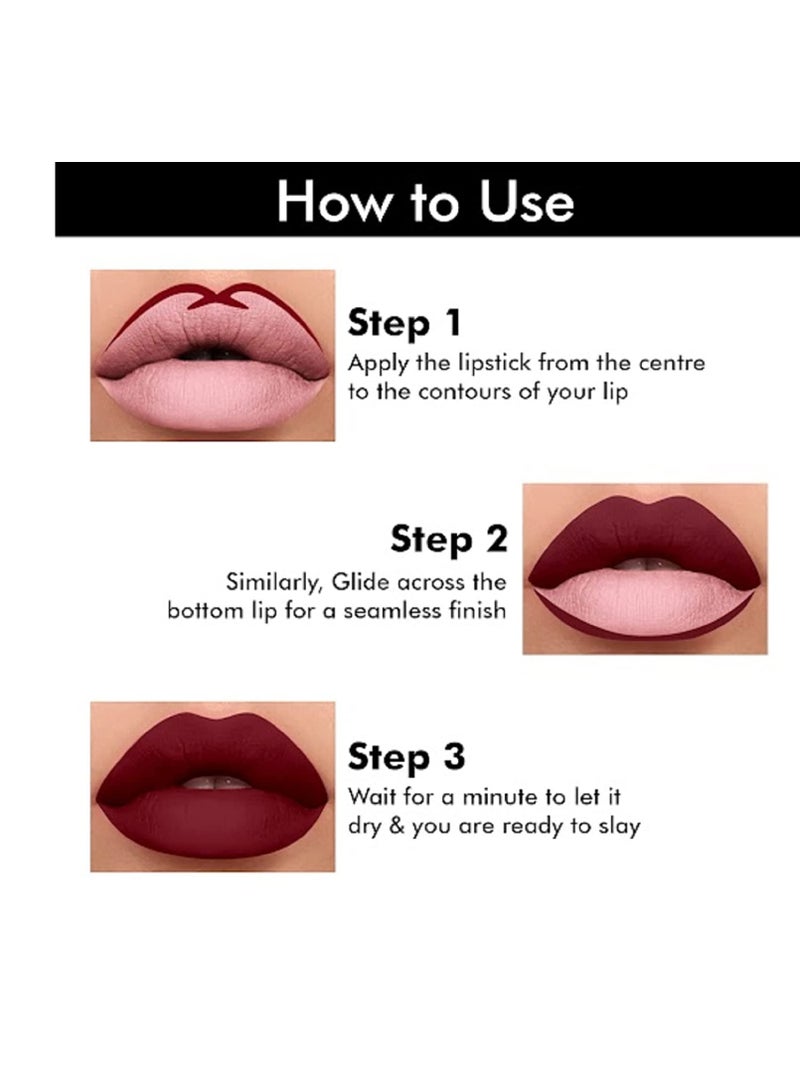 How to Use

Step 1
Apply the lipstick from the centre to the contours of your lip

Step 2
Similarly, Glide across the bottom lip for a seamless finish

Step 3
Wait for a minute to let it dry & you are ready to slay