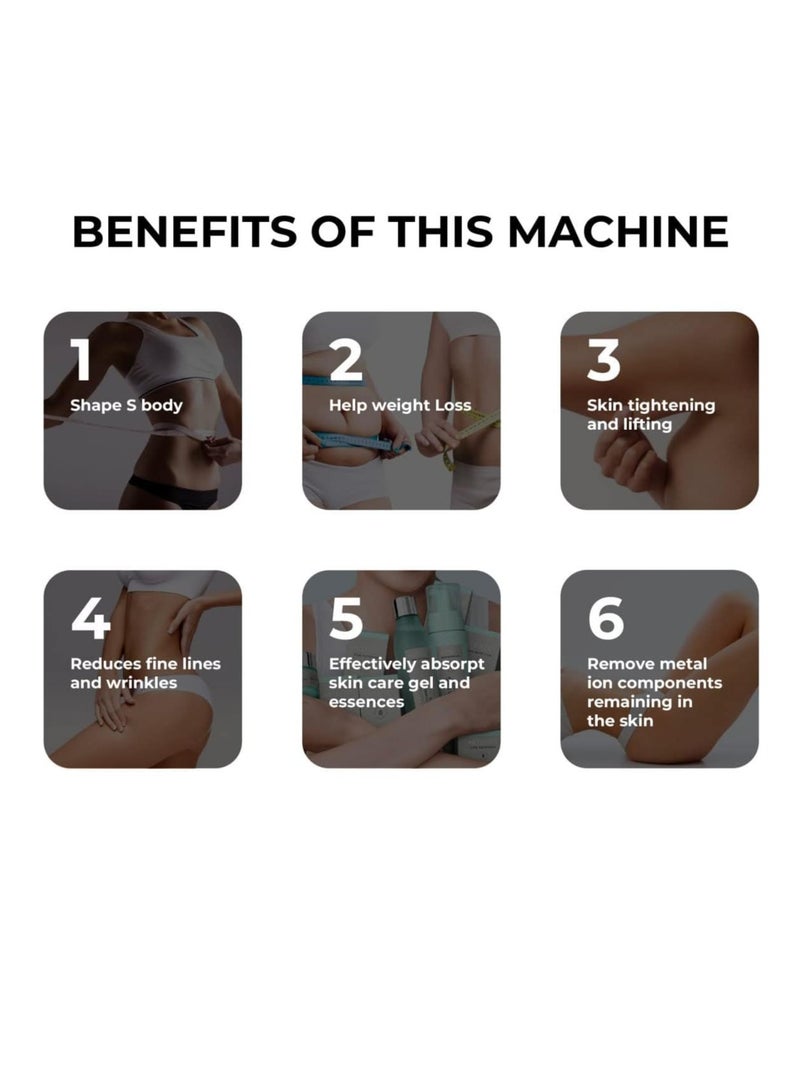 BENEFITS OF THIS MACHINE

1
Shape S body

2
Help weight Loss

3
Skin tightening and lifting

4
Reduces fine lines and wrinkles

5
Effectively absorpt skin care gel and essences

6
Remove metal ion components remaining in the skin