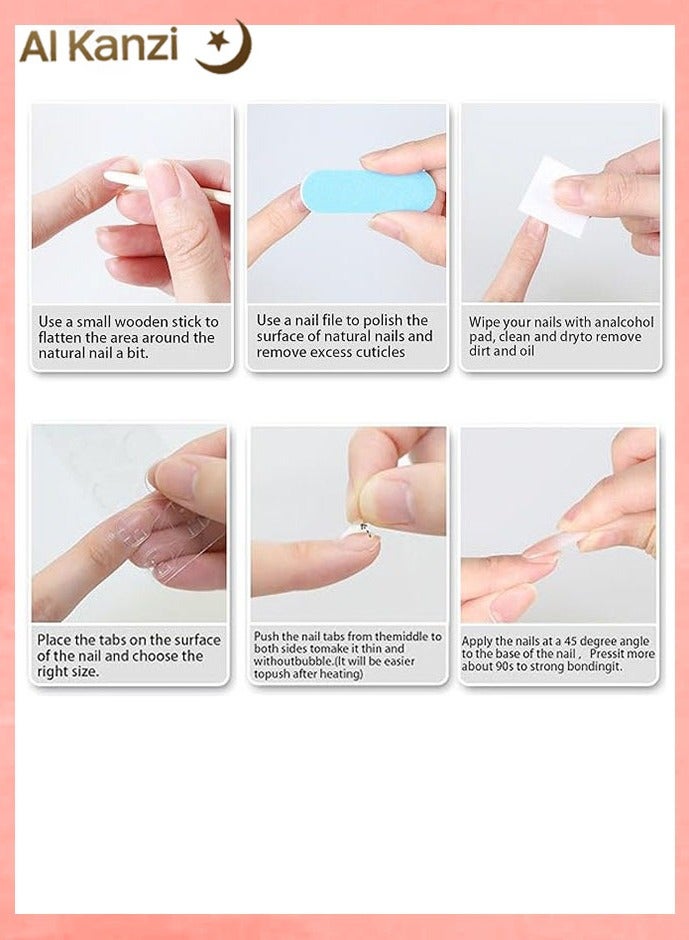 Al Kanzi

Use a small wooden stick to flatten the area around the natural nail a bit.

Use a nail file to polish the surface of natural nails and remove excess cuticles

Wipe your nails with analcohol pad, clean and dryto remove dirt and oil

Place the tabs on the surface of the nail and choose the right size.

Push the nail tabs from themiddle to both sides tomake it thin and withoutbubble.(It will be easier topush after heating)

Apply the nails at a 45 degree angle to the base of the nail， Pressit more about 90s to strong bondingit.