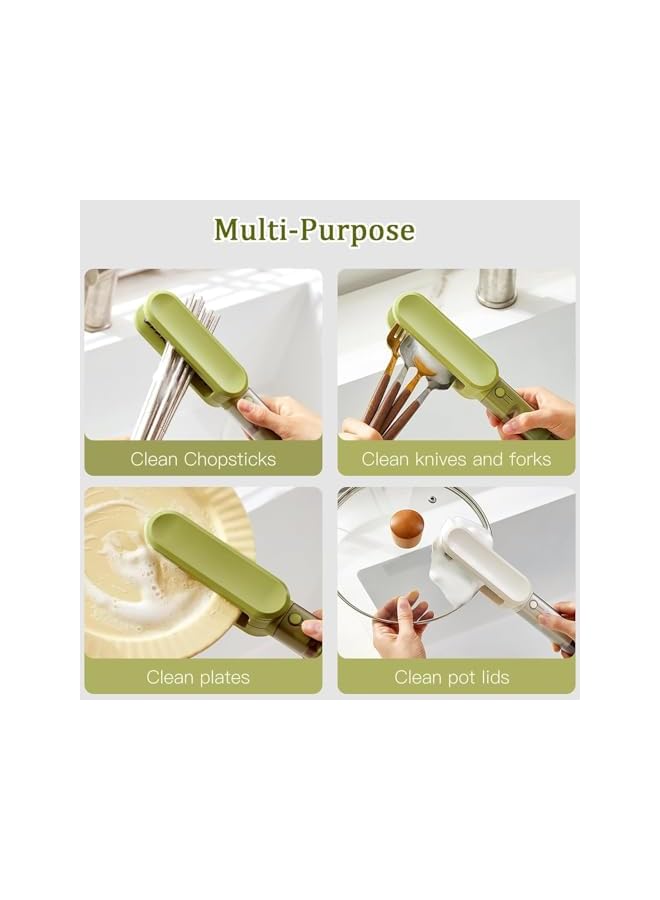 Multi-Purpose

Clean Chopsticks

Clean knives and forks

Clean plates

Clean pot lids