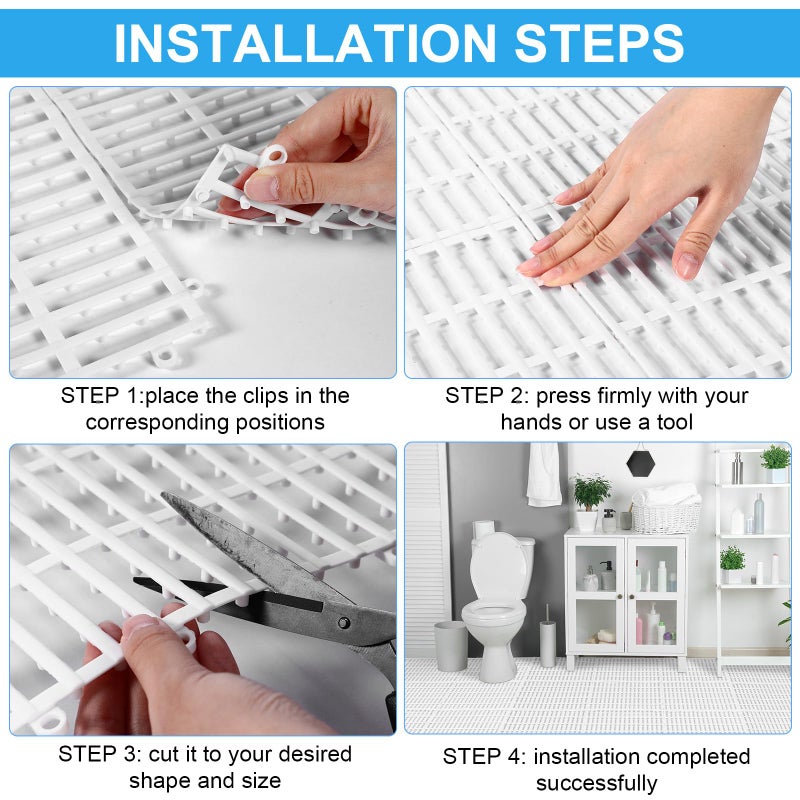 INSTALLATION STEPS

STEP 1:place the clips in the corresponding positions

STEP 2: press firmly with your hands or use a tool

STEP 3: cut it to your desired shape and size

STEP 4: installation completed successfully