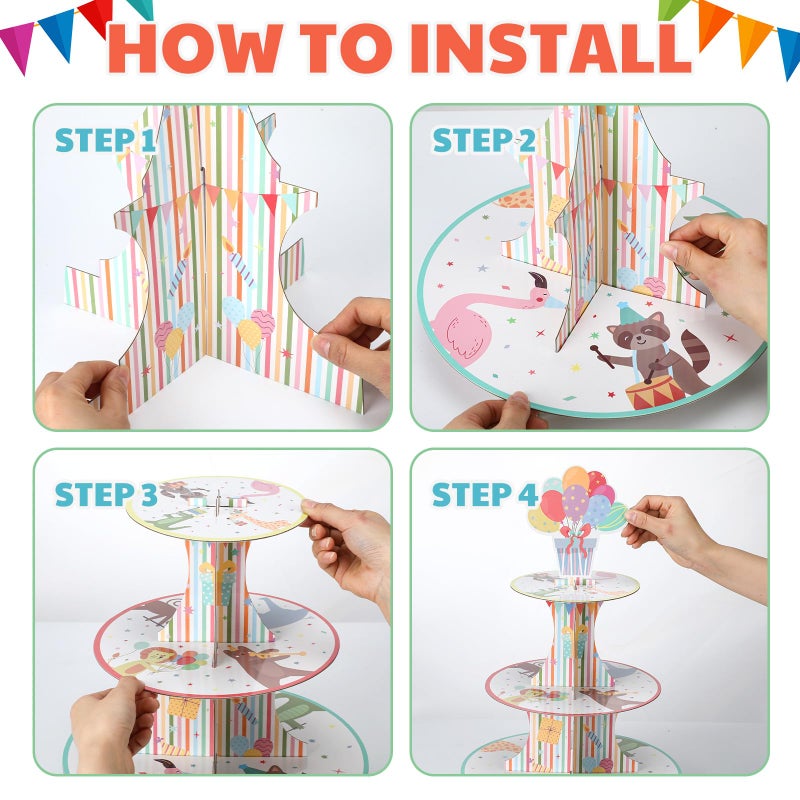 HOW TO INSTALL

STEP 1

STEP 2

STEP 3

STEP 4