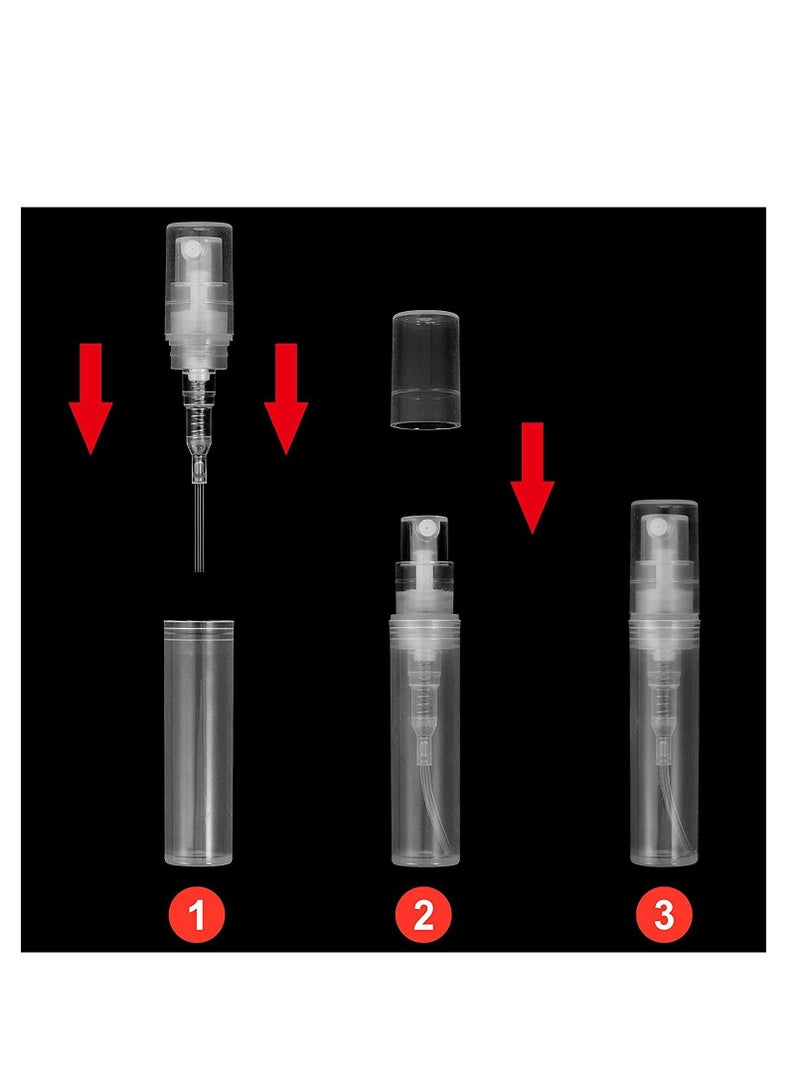 1

2

3