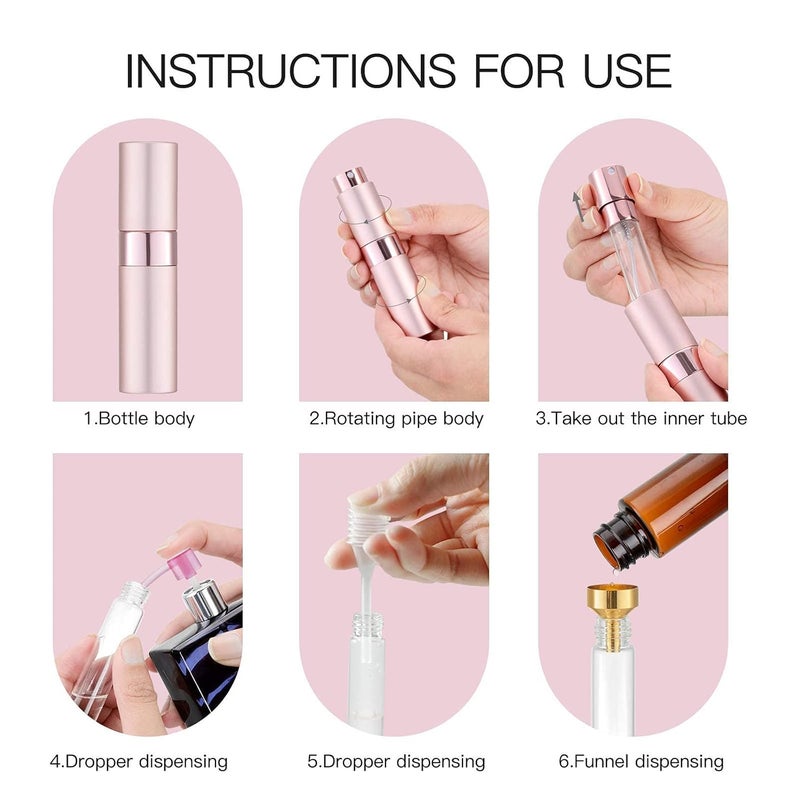 INSTRUCTIONS FOR USE

1.Bottle body

2.Rotating pipe body

3.Take out the inner tube

4.Dropper dispensing

5.Dropper dispensing

6.Funnel dispensing