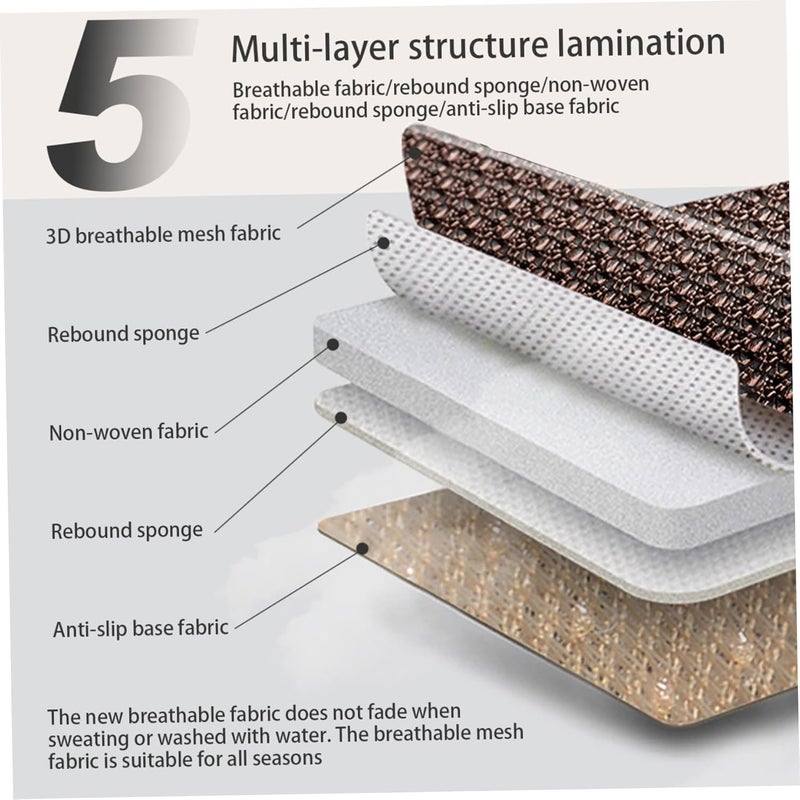 5

Multi-layer structure lamination

Breathable fabric/rebound sponge/non-woven fabric/rebound sponge/anti-slip base fabric

3D breathable mesh fabric

Rebound sponge

Non-woven fabric

Rebound sponge

Anti-slip base fabric

The new breathable fabric does not fade when sweating or washed with water. The breathable mesh fabric is suitable for all seasons