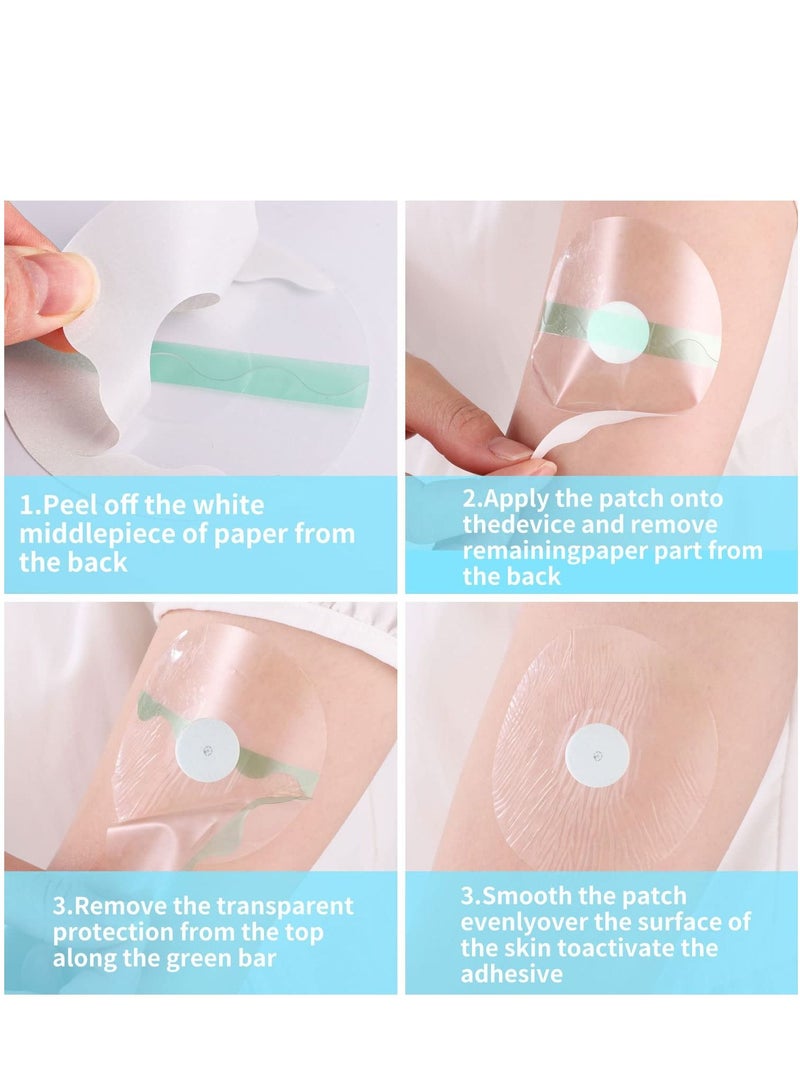 1.Peel off the white middlepiece of paper from the back

2.Apply the patch onto thedevice and remove remainingpaper part from the back

3.Remove the transparent protection from the top along the green bar

3.Smooth the patch evenlyover the surface of the skin toactivate the adhesive