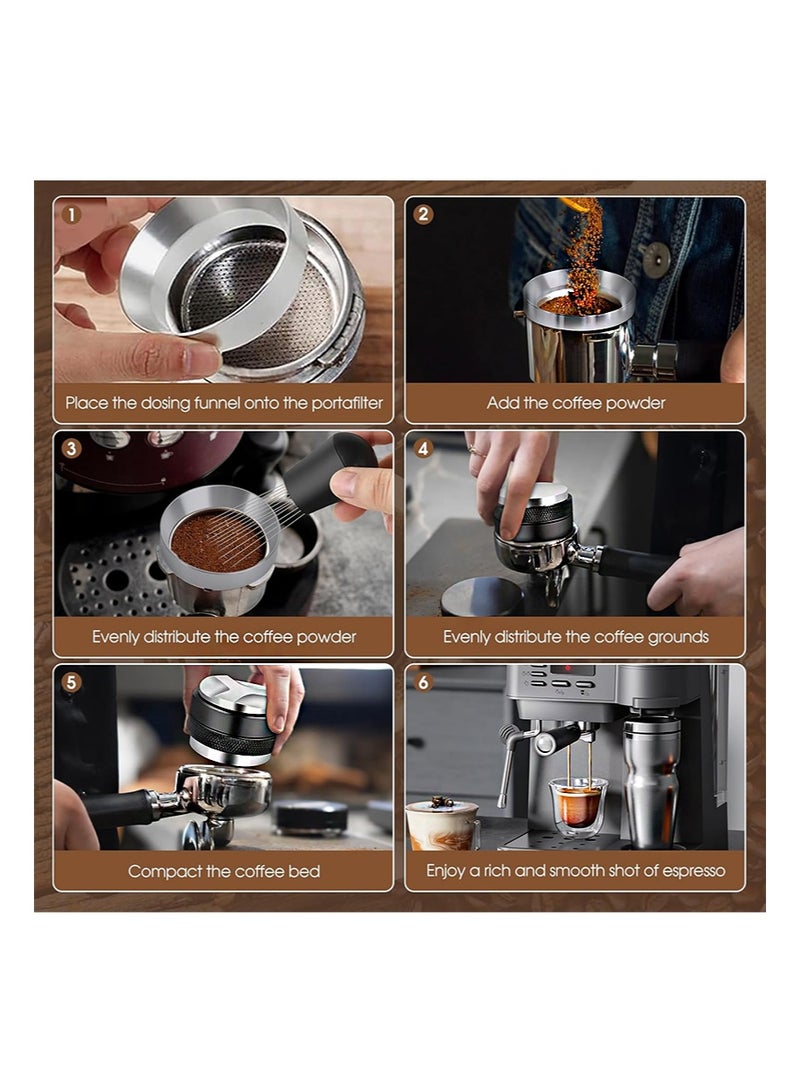 1
Place the dosing funnel onto the portafilter

2
Add the coffee powder

3
Evenly distribute the coffee powder

4
Evenly distribute the coffee grounds

5
Compact the coffee bed

6
Enjoy a rich and smooth shot of espresso