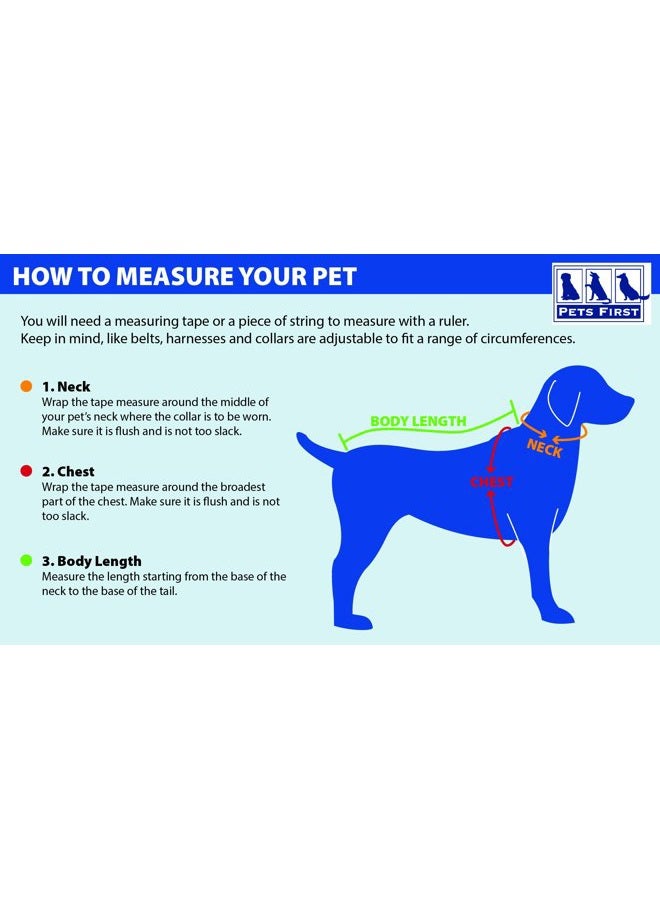 HOW TO MEASURE YOUR PET

PETS FIRST

You will need a measuring tape or a piece of string to measure with a ruler.
Keep in mind, like belts, harnesses and collars are adjustable to fit a range of circumferences.

1. Neck
Wrap the tape measure around the middle of your pet's neck where the collar is to be worn. Make sure it is flush and is not too slack.

2. Chest
Wrap the tape measure around the broadest part of the chest. Make sure it is flush and is not too slack.

3. Body Length
Measure the length starting from the base of the neck to the base of the tail.

BODY LENGTH

NECK

CHEST