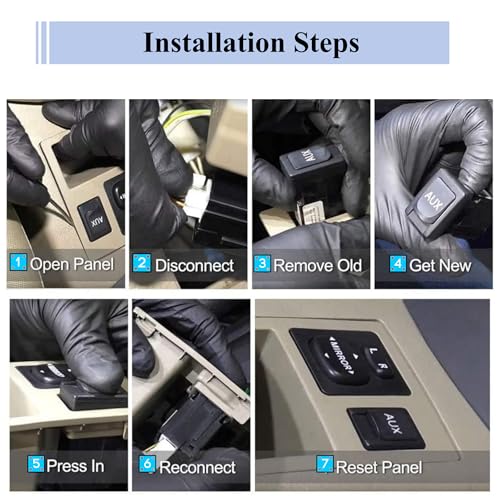 Installation Steps

AUX

1 Open Panel

2 Disconnect

AUX

3 Remove Old

AUX

4 Get New

5 Press In

6 Reconnect

MIRROR L R

AUX

7 Reset Panel