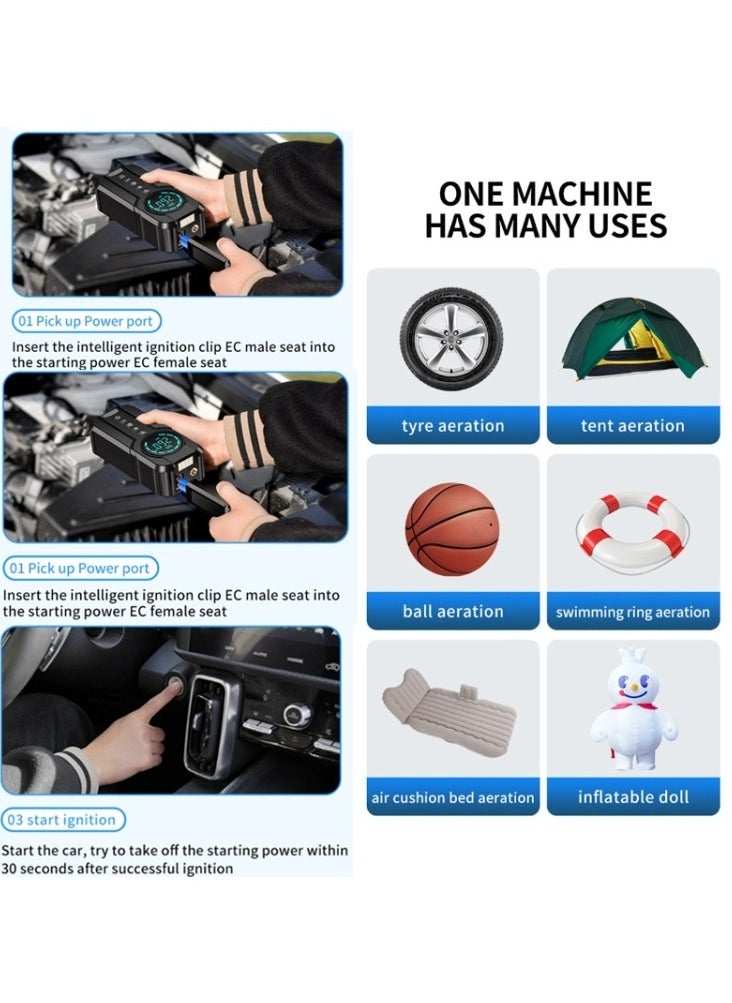 01 Pick up Power port

Insert the intelligent ignition clip EC male seat into the starting power EC female seat

01 Pick up Power port

Insert the intelligent ignition clip EC male seat into the starting power EC female seat

03 start ignition

Start the car, try to take off the starting power within 30 seconds after successful ignition

ONE MACHINE HAS MANY USES

tyre aeration

tent aeration

ball aeration

swimming ring aeration

air cushion bed aeration

inflatable doll