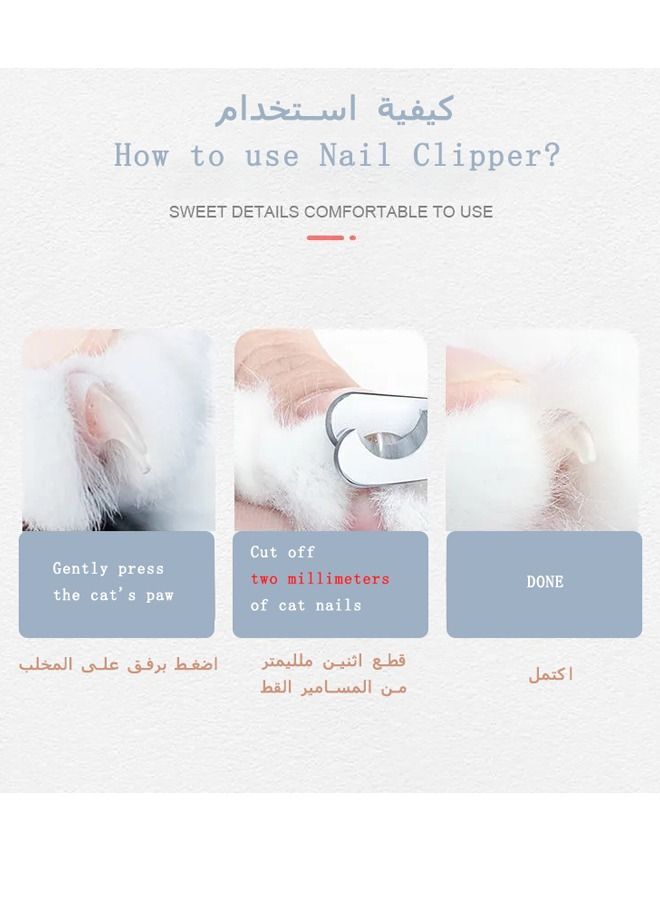 كيفية استخدام
How to use Nail Clipper?

SWEET DETAILS COMFORTABLE TO USE

Gently press the cat's paw

اضغط برفق على المخلب

Cut off two millimeters of cat nails

قطع اثنين ملليمتر من المسامير القط

DONE

اكتمل