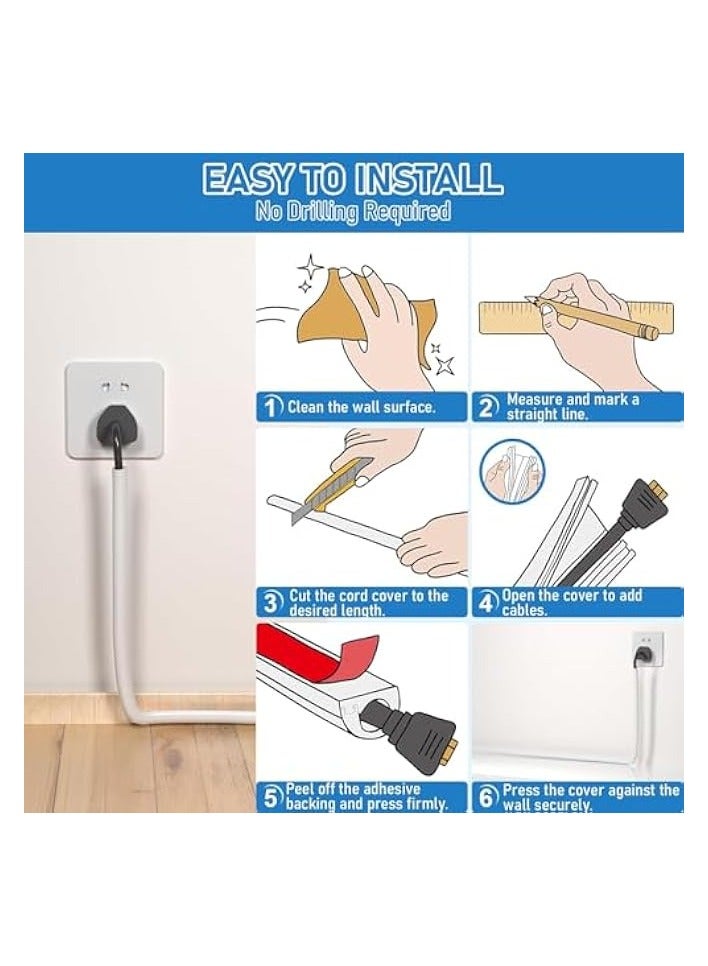 EASY TO INSTALL
No Drilling Required

1 Clean the wall surface.

2 Measure and mark a straight line.

3 Cut the cord cover to the desired length.

4 Open the cover to add cables.

5 Peel off the adhesive backing and press firmly.

6 Press the cover against the wall securely.