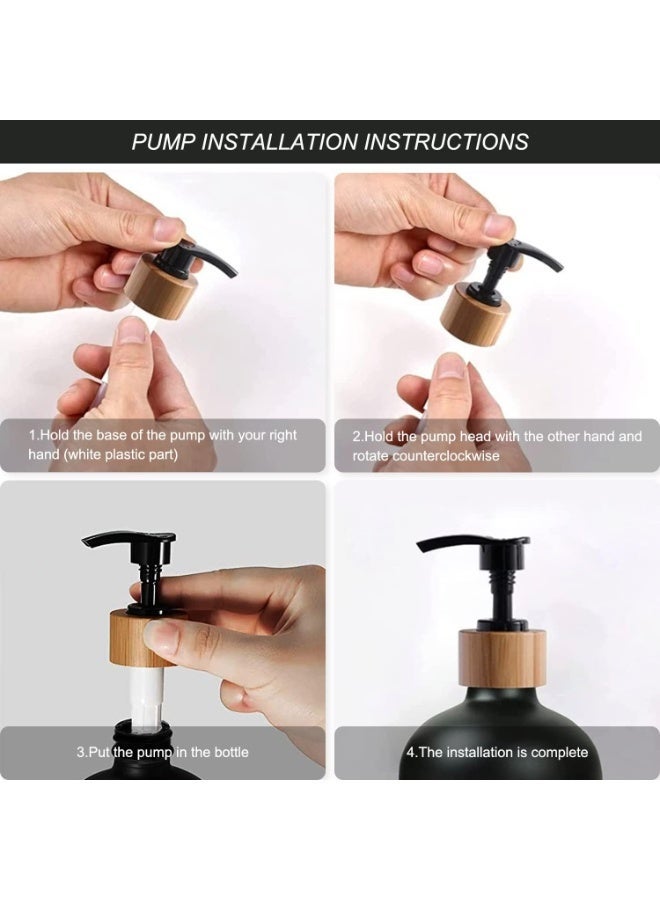 PUMP INSTALLATION INSTRUCTIONS

1.Hold the base of the pump with your right hand (white plastic part)

2.Hold the pump head with the other hand and rotate counterclockwise

3.Put the pump in the bottle

4.The installation is complete