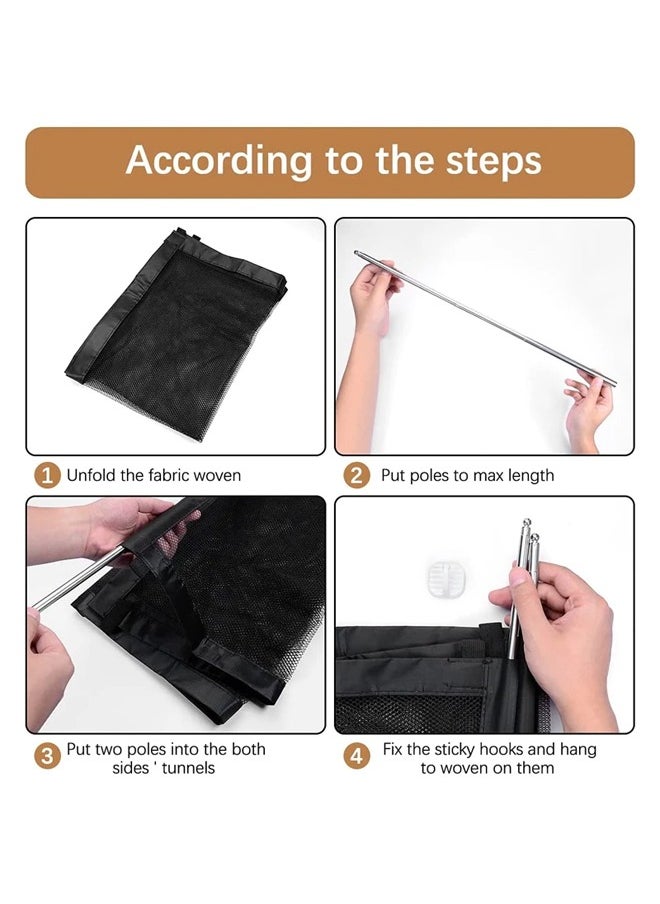 According to the steps

1 Unfold the fabric woven

2 Put poles to max length

3 Put two poles into the both sides ' tunnels

4 Fix the sticky hooks and hang to woven on them