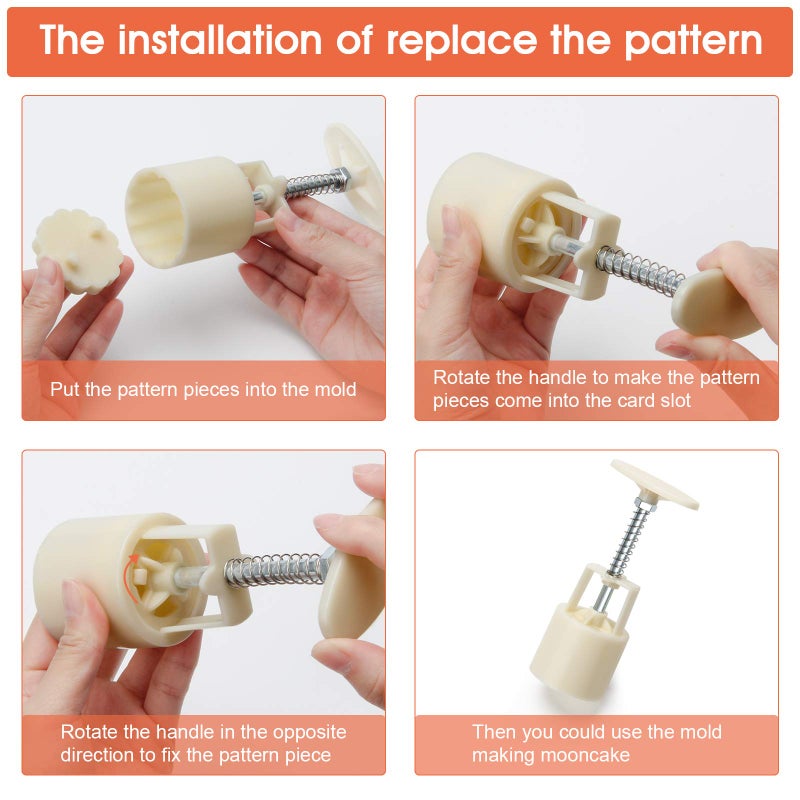 The installation of replace the pattern

Put the pattern pieces into the mold

Rotate the handle to make the pattern pieces come into the card slot

Rotate the handle in the opposite direction to fix the pattern piece

Then you could use the mold making mooncake