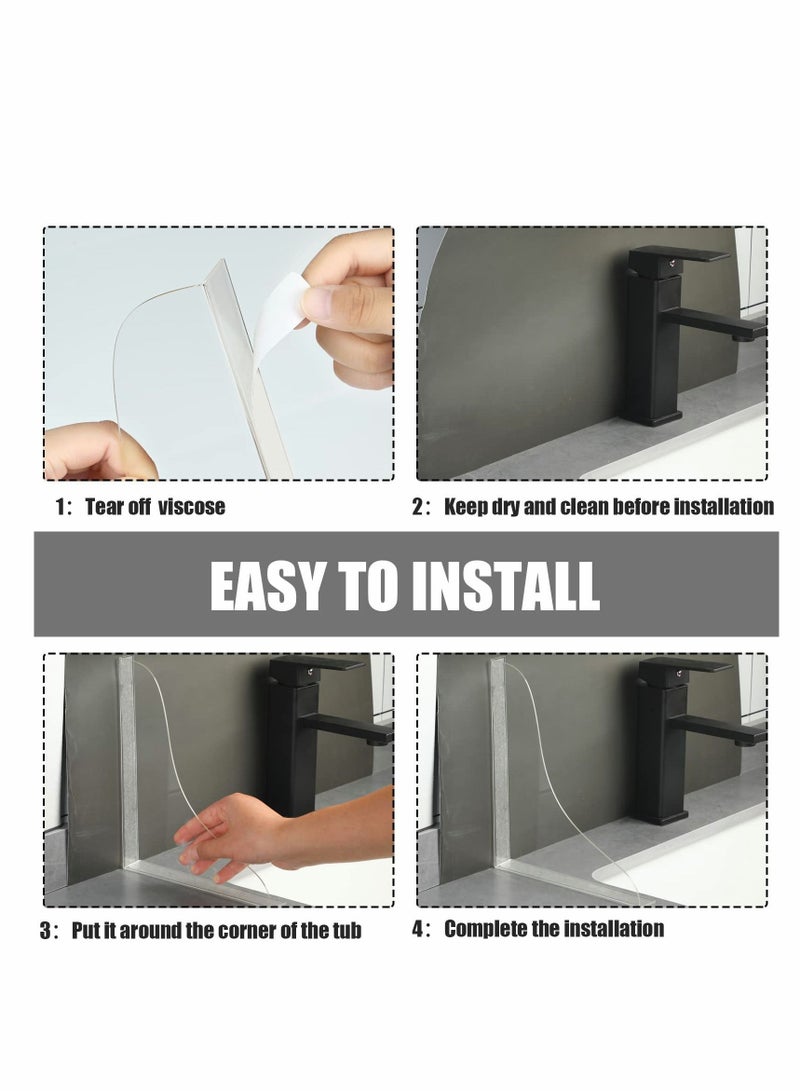 1: Tear off viscose

2: Keep dry and clean before installation

EASY TO INSTALL

3: Put it around the corner of the tub

4: Complete the installation