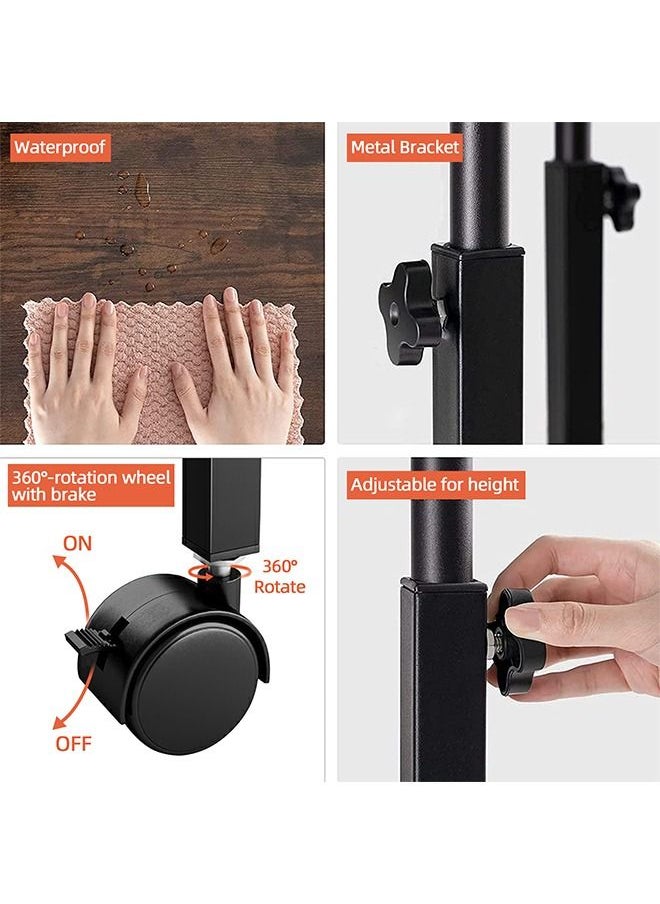 Waterproof

Metal Bracket

360°-rotation wheel with brake

ON

360° Rotate

OFF

Adjustable for height