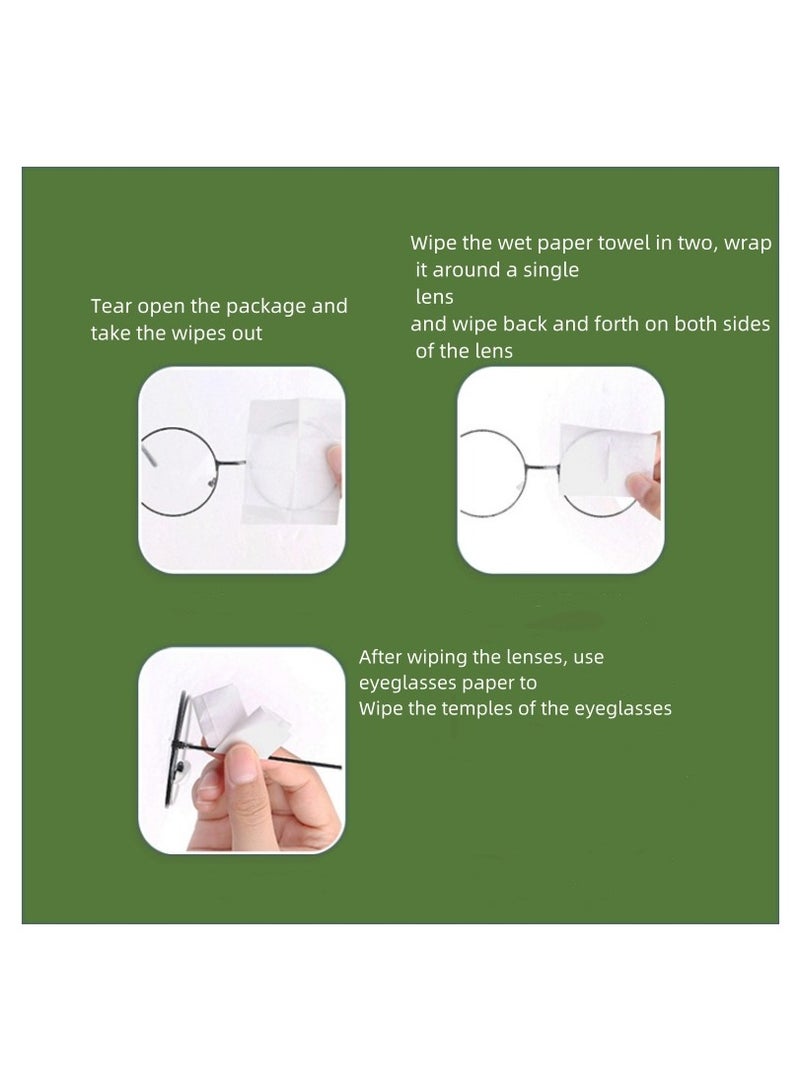 Tear open the package and take the wipes out

Wipe the wet paper towel in two, wrap it around a single lens
and wipe back and forth on both sides of the lens

After wiping the lenses, use eyeglasses paper to
Wipe the temples of the eyeglasses