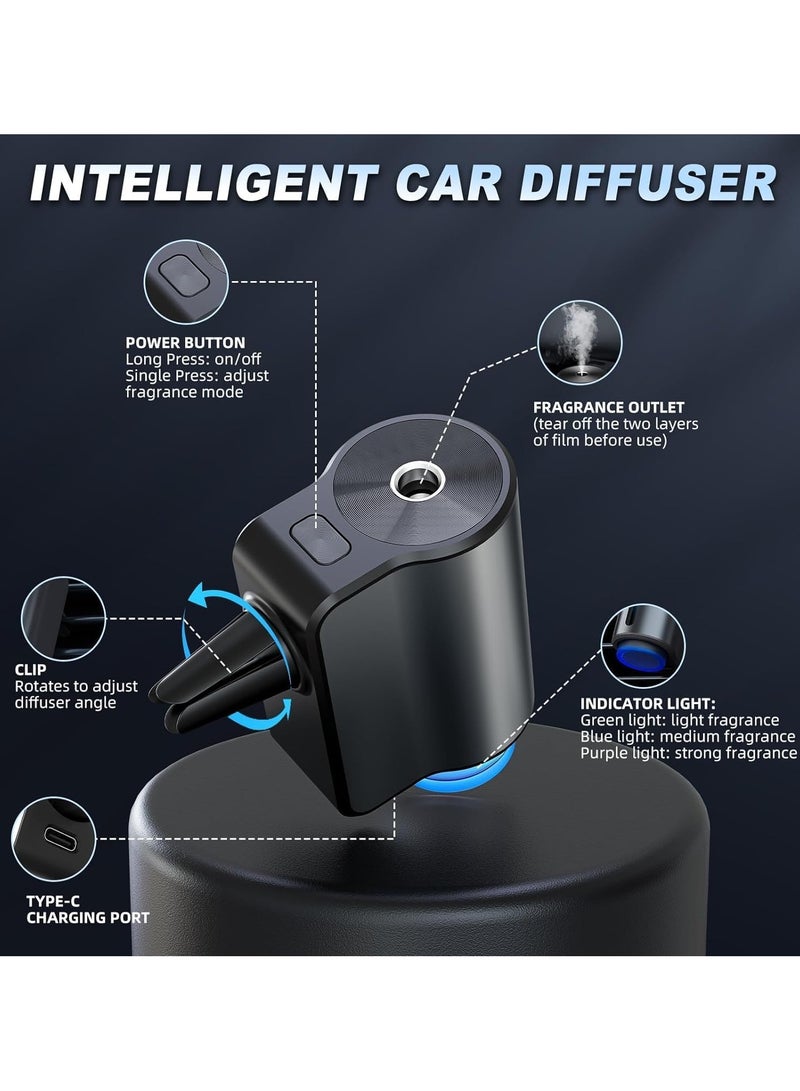 INTELLIGENT CAR DIFFUSER

POWER BUTTON
Long Press: on/off
Single Press: adjust fragrance mode

FRAGRANCE OUTLET
(tear off the two layers of film before use)

CLIP
Rotates to adjust diffuser angle

INDICATOR LIGHT:
Green light: light fragrance
Blue light: medium fragrance
Purple light: strong fragrance

TYPE-C
CHARGING PORT