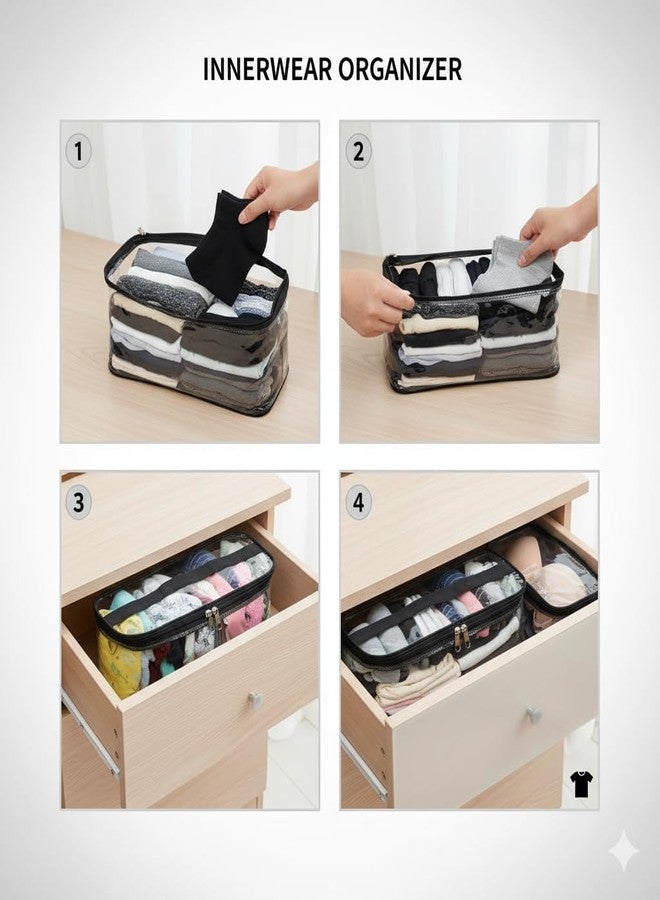 INNERWEAR ORGANIZER

1

2

3

4