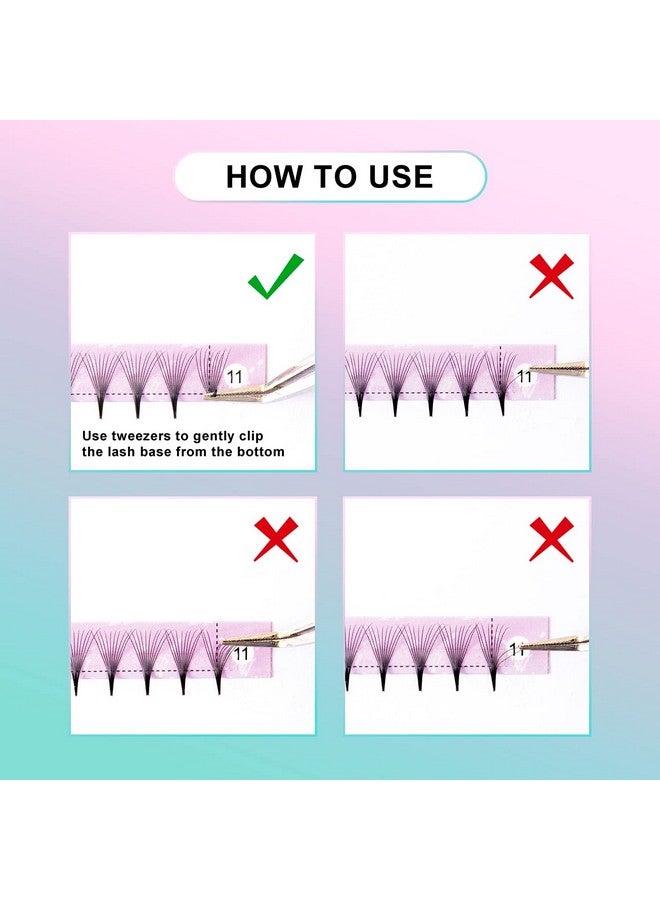 HOW TO USE

11

Use tweezers to gently clip the lash base from the bottom

11

11

11