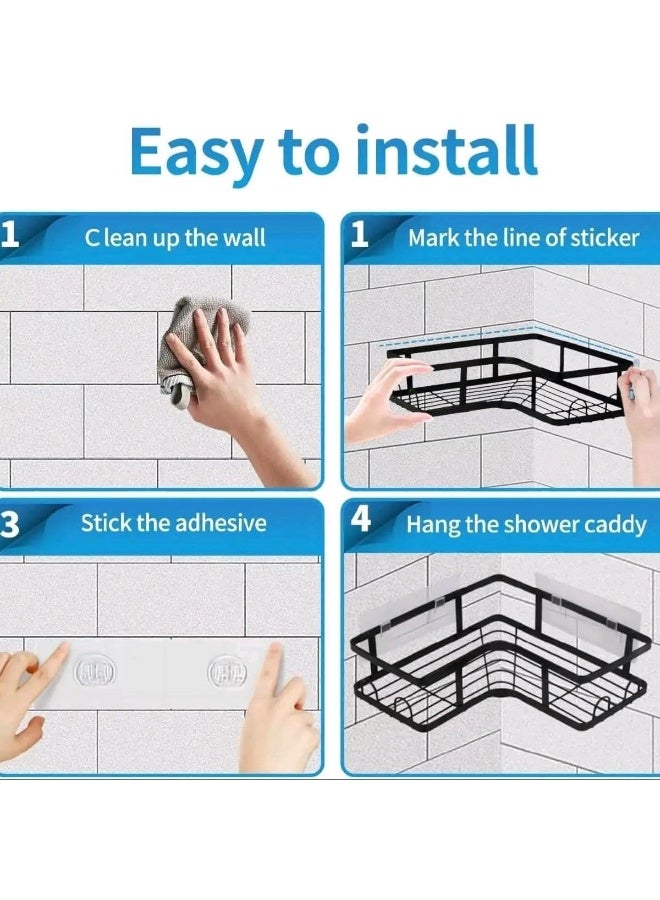 Easy to install

1 C lean up the wall

1 Mark the line of sticker

3 Stick the adhesive

4 Hang the shower caddy