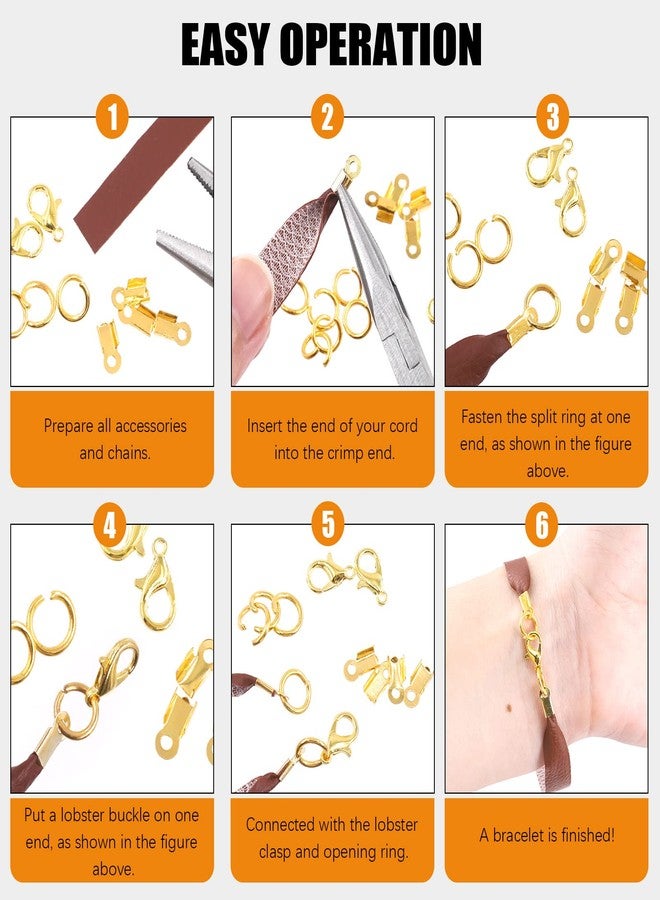 EASY OPERATION

1

Prepare all accessories and chains.

2

Insert the end of your cord into the crimp end.

3

Fasten the split ring at one end, as shown in the figure above.

4

Put a lobster buckle on one end, as shown in the figure above.

5

Connected with the lobster clasp and opening ring.

6

A bracelet is finished!